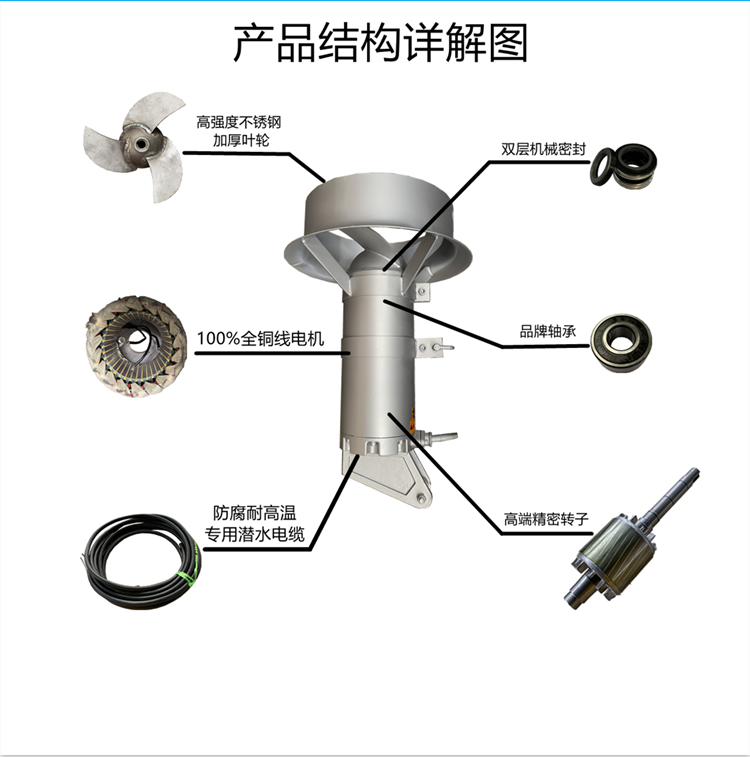 产品结构详解图

高强度不锈钢
加厚叶轮

双层机械密封

100%全铜线电机

品牌轴承

防腐耐高温
专用潜水电缆

高端精密转子