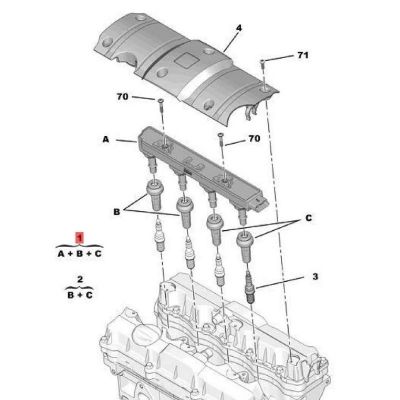 4
71
70
A
70
B
C
1
A + B + C
2
B + C
3