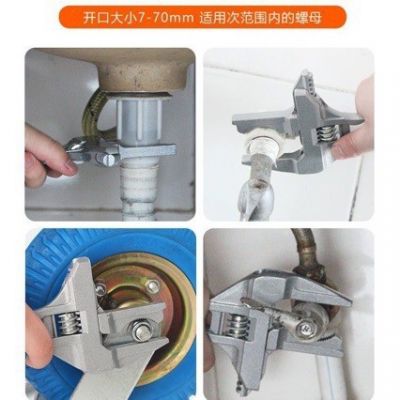 开口大小7-70mm 适用次范围内的螺母