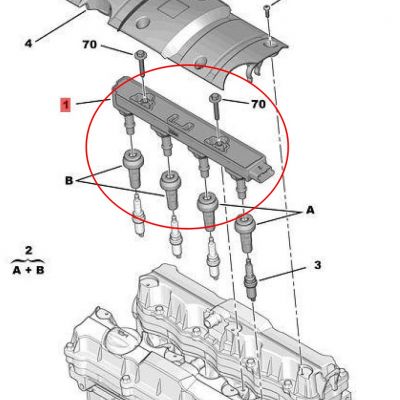 4

70

1

70

B

A

2
A + B

3