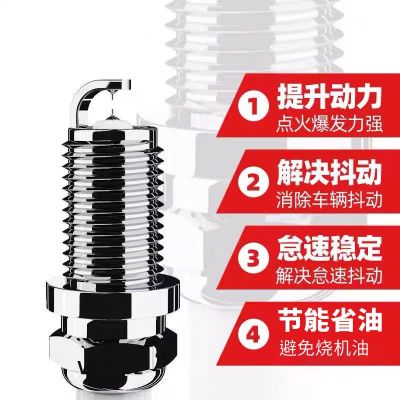 1 提升动力
点火爆发力强

2 解决抖动
消除车辆抖动

3 怠速稳定
解决怠速抖动

4 节能省油
避免烧机油