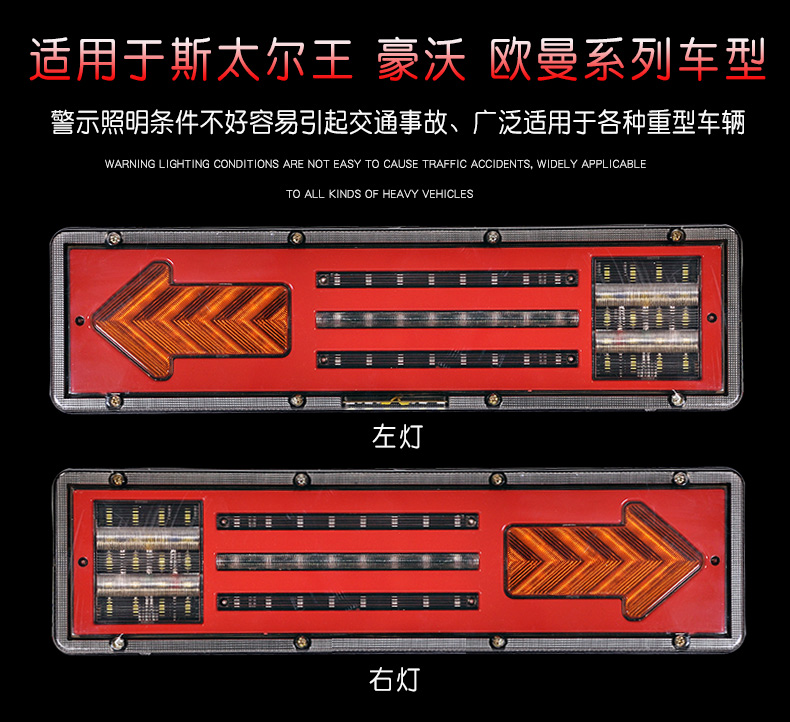 适用于斯太尔王 豪沃 欧曼系列车型

警示照明条件不好容易引起交通事故、广泛适用于各种重型车辆

WARNING LIGHTING CONDITIONS ARE NOT EASY TO CAUSE TRAFFIC ACCIDENTS, WIDELY APPLICABLE TO ALL KINDS OF HEAVY VEHICLES

左灯

右灯