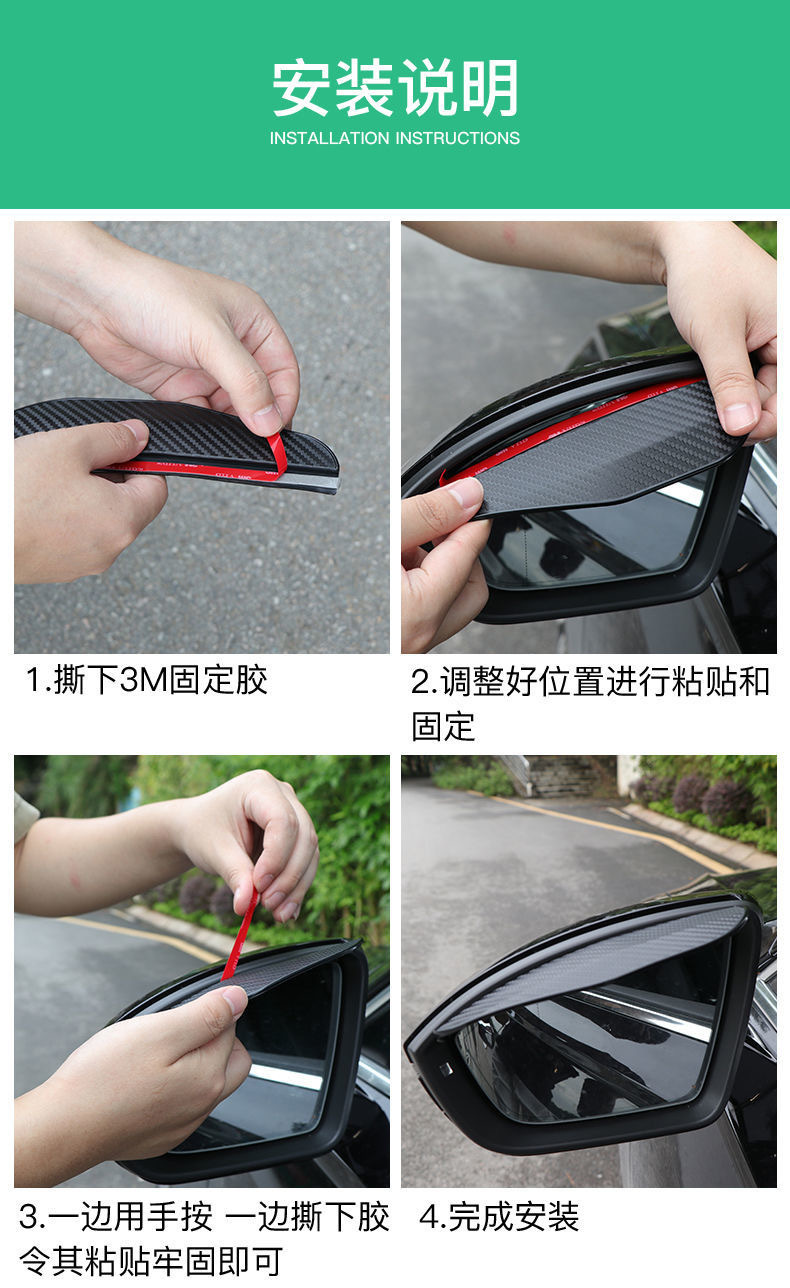 安装说明
INSTALLATION INSTRUCTIONS

1.撕下3M固定胶

2.调整好位置进行粘贴和固定

3.一边用手按 一边撕下胶令其粘贴牢固即可

4.完成安装