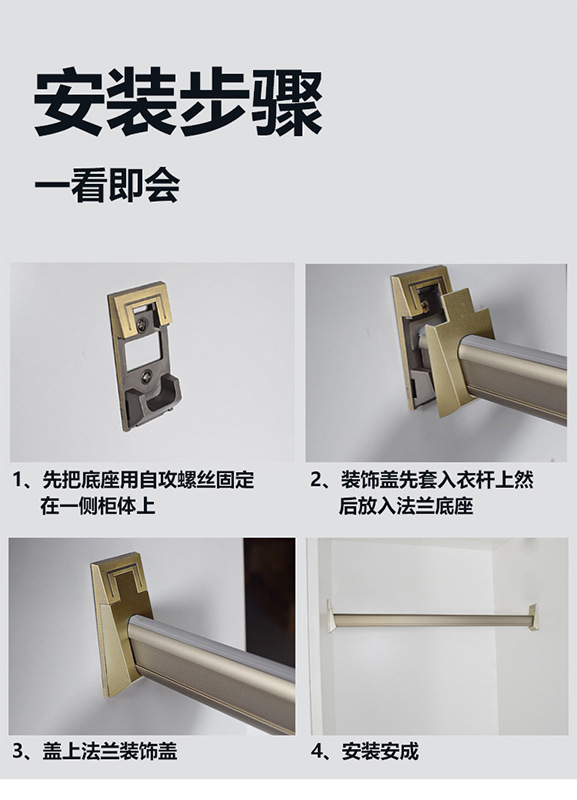 安装步骤

一看即会

1、先把底座用自攻螺丝固定在一侧柜体上

2、装饰盖先套入衣杆上然后放入法兰底座

3、盖上法兰装饰盖

4、安装安成