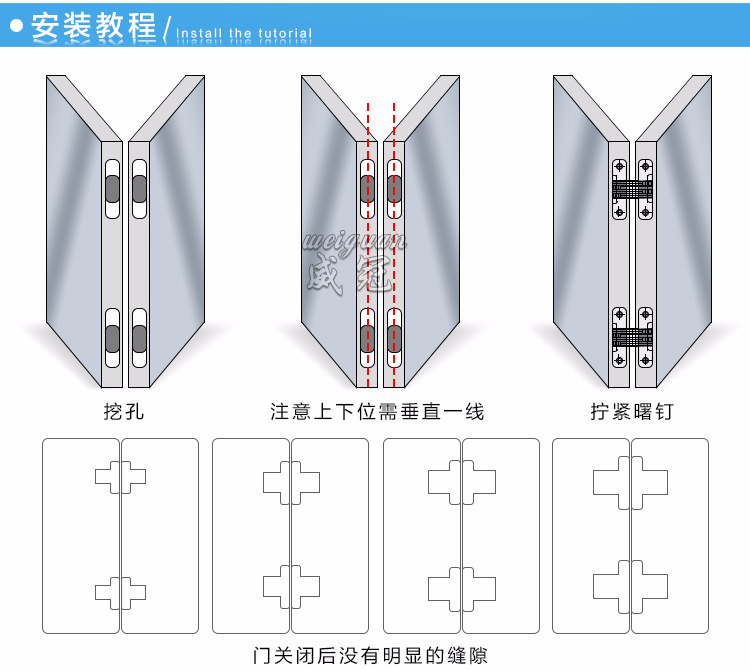 安装教程 / Install the tutorial

weiguan 威冠

挖孔

注意上下位需垂直一线

拧紧曙钉

门关闭后没有明显的缝隙