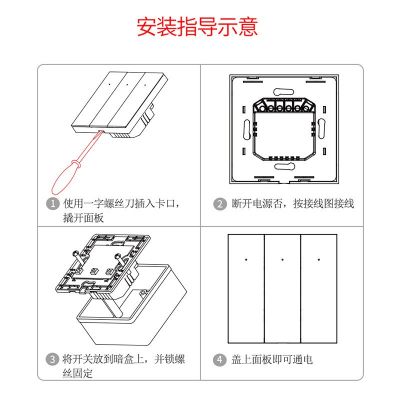 安装指导示意

1 使用一字螺丝刀插入卡口，撬开面板

2 断开电源否，按接线图接线

3 将开关放到暗盒上，并锁螺丝固定

4 盖上面板即可通电