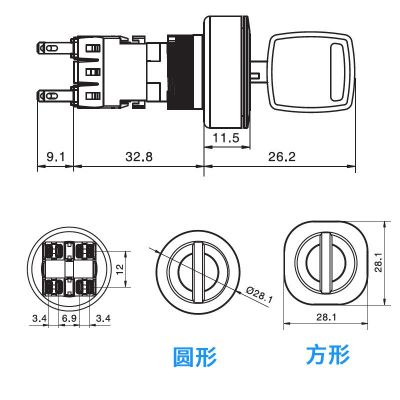 11.5

9.1

32.8

26.2

12

3.4

6.9

3.4

Ø28.1

28.1

28.1

圆形

方形