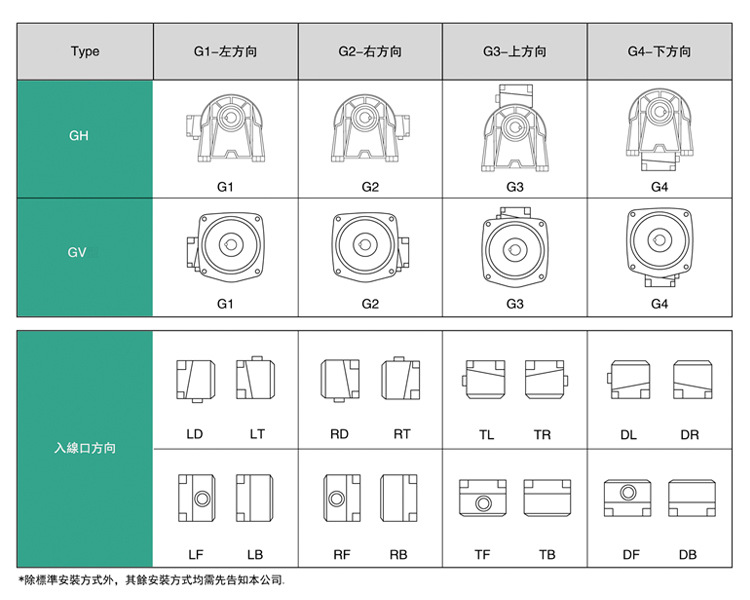 | Type | G1-左方向 | G2-右方向 | G3-上方向 | G4-下方向 |
|---|---|---|---|---|
| GH | G1 | G2 | G3 | G4 |
| GV | G1 | G2 | G3 | G4 |

| 入線口方向 | LD LT | RD RT | TL TR | DL DR |
|---|---|---|---|---|
| | LF LB | RF RB | TF TB | DF DB |

*除標準安裝方式外，其餘安裝方式均需先告知本公司.