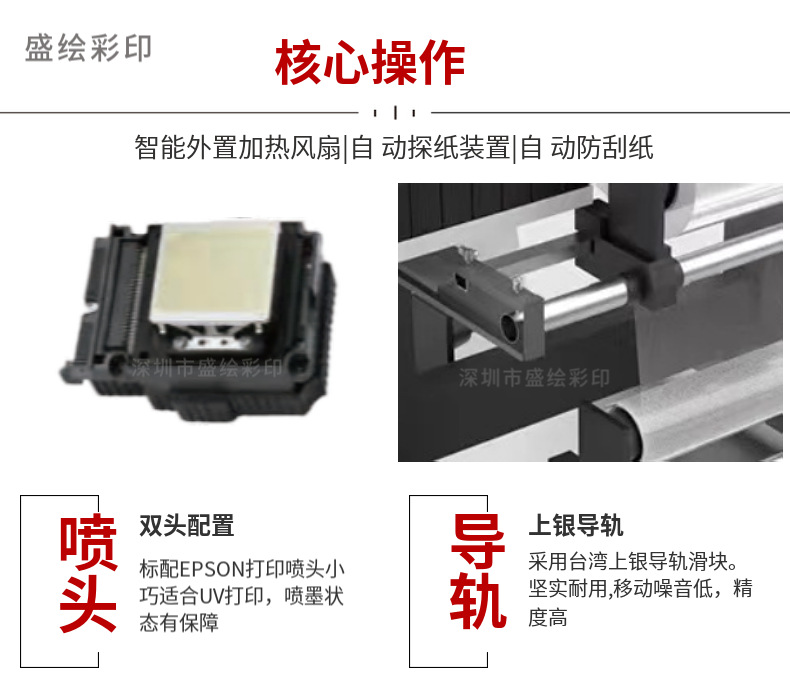 盛绘彩印

核心操作

智能外置加热风扇|自 动探纸装置|自 动防刮纸

深圳市盛绘彩印

深圳市盛绘彩印

喷头

双头配置

标配EPSON打印喷头小巧适合UV打印，喷墨状态有保障

导轨

上银导轨

采用台湾上银导轨滑块。坚实耐用,移动噪音低，精度高