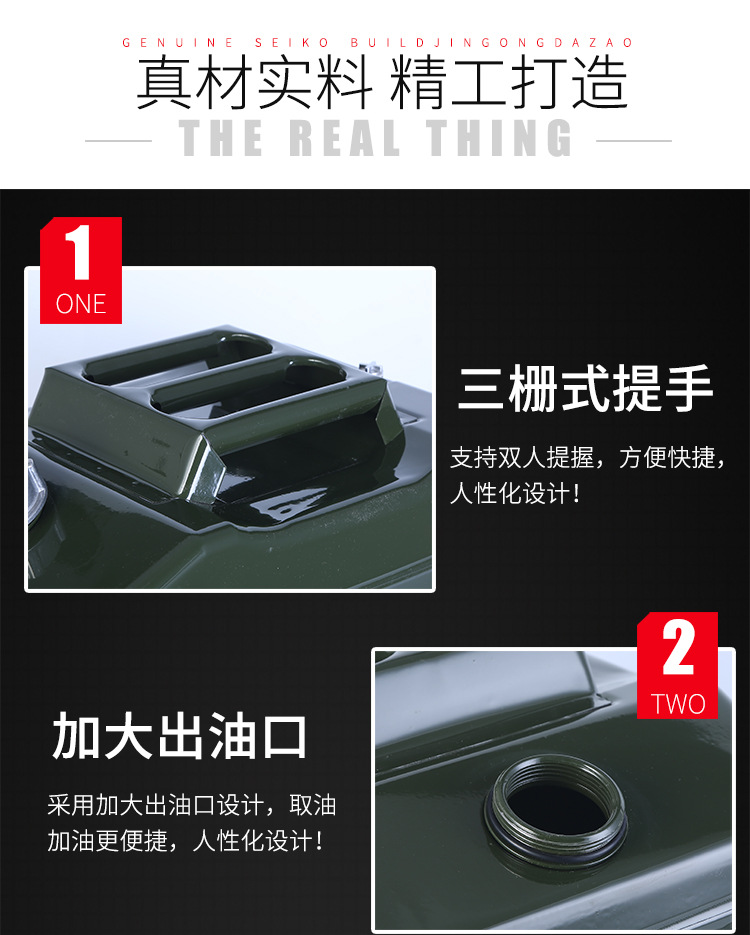 GENUINE SEIKO BUILDJINGONGDAZAO

真材实料 精工打造

THE REAL THING

1
ONE

三栅式提手

支持双人提握，方便快捷，人性化设计！

2
TWO

加大出油口

采用加大出油口设计，取油加油更便捷，人性化设计！