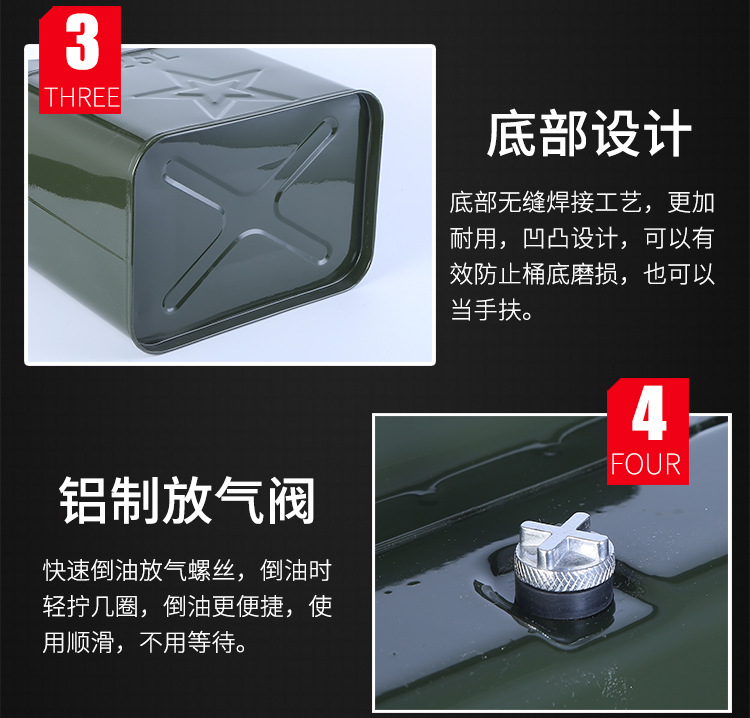 3
THREE

底部设计

底部无缝焊接工艺，更加耐用，凹凸设计，可以有效防止桶底磨损，也可以当手扶。

4
FOUR

铝制放气阀

快速倒油放气螺丝，倒油时轻拧几圈，倒油更便捷，使用顺滑，不用等待。