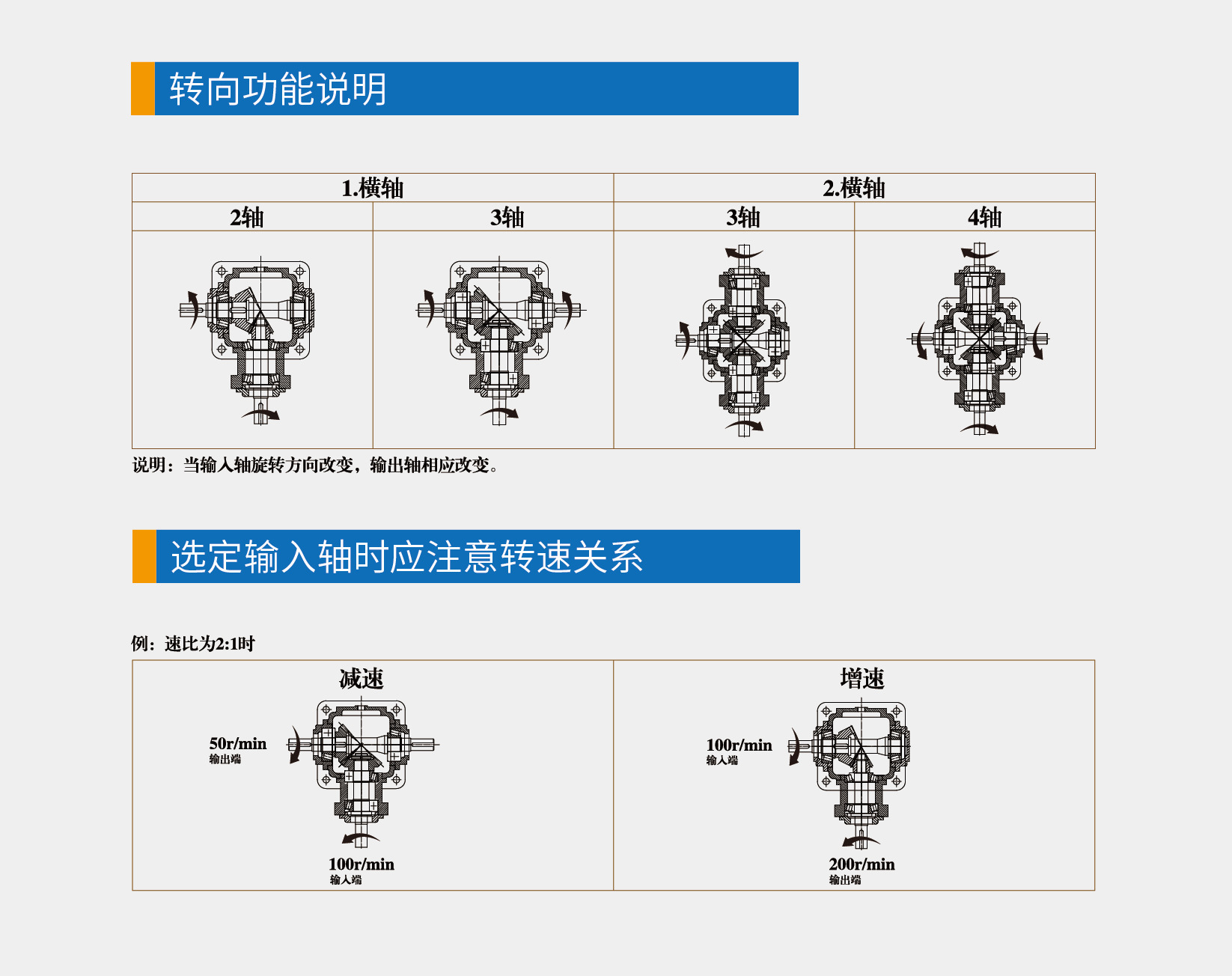 转向功能说明

| 1.横轴 | | 2.横轴 | |
|---|---|---|---|
| 2轴 | 3轴 | 3轴 | 4轴 |
| | | | |

说明：当输入轴旋转方向改变，输出轴相应改变。

选定输入轴时应注意转速关系

例：速比为2:1时

| 减速 | 增速 |
|---|---|
| 50r/min 输出端 100r/min 输入端 | 100r/min 输入端 200r/min 输出端 |