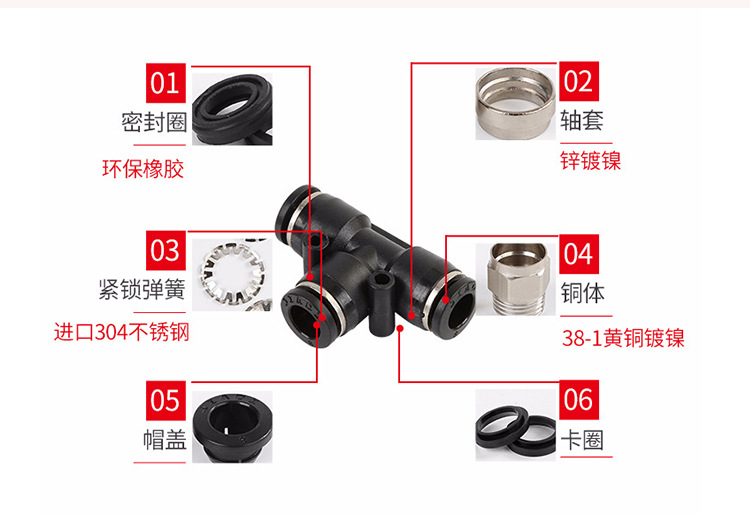 01
密封圈
环保橡胶

02
轴套
锌镀镍

03
紧锁弹簧
进口304不锈钢

04
铜体
38-1黄铜镀镍

05
帽盖

06
卡圈