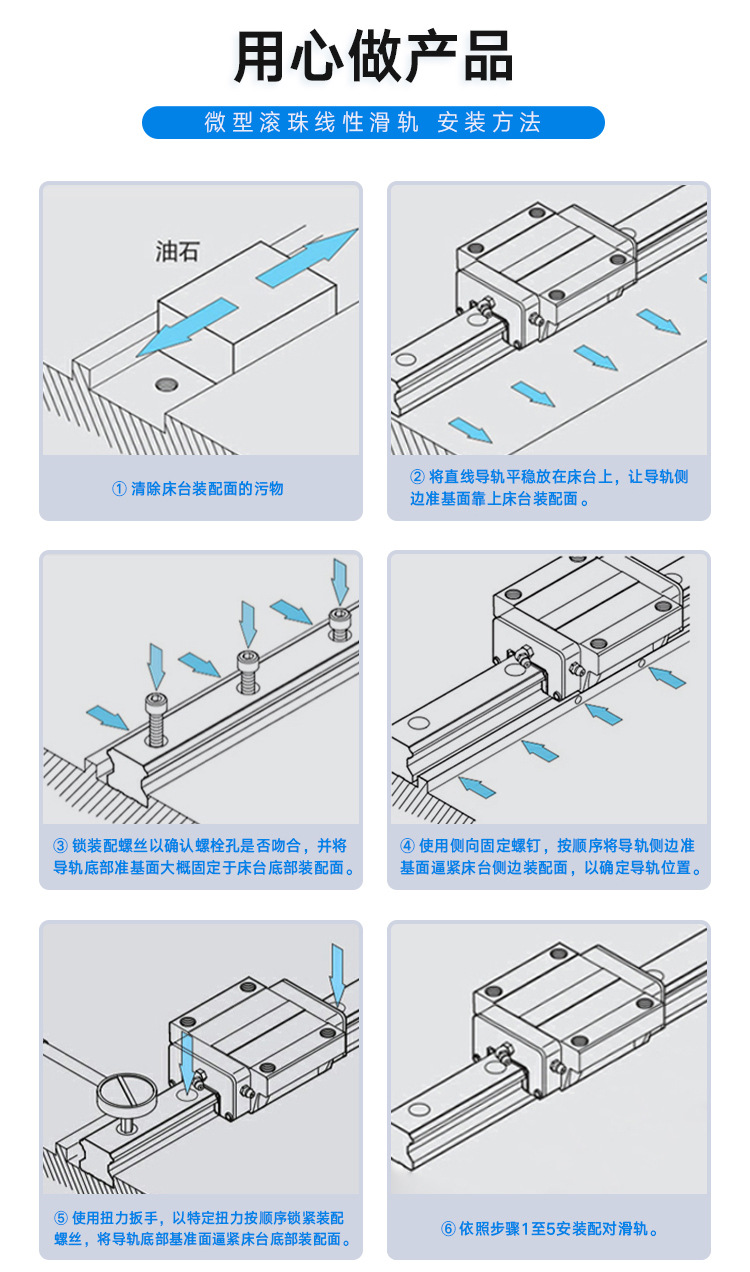 用心做产品

微型滚珠线性滑轨 安装方法

油石

① 清除床台装配面的污物

② 将直线导轨平稳放在床台上，让导轨侧边准基面靠上床台装配面。

③ 锁装配螺丝以确认螺栓孔是否吻合，并将导轨底部准基面大概固定于床台底部装配面。

④ 使用侧向固定螺钉，按顺序将导轨侧边准基面逼紧床台侧边装配面，以确定导轨位置。

⑤ 使用扭力扳手，以特定扭力按顺序锁紧装配螺丝，将导轨底部基准面逼紧床台底部装配面。

⑥ 依照步骤1至5安装配对滑轨。