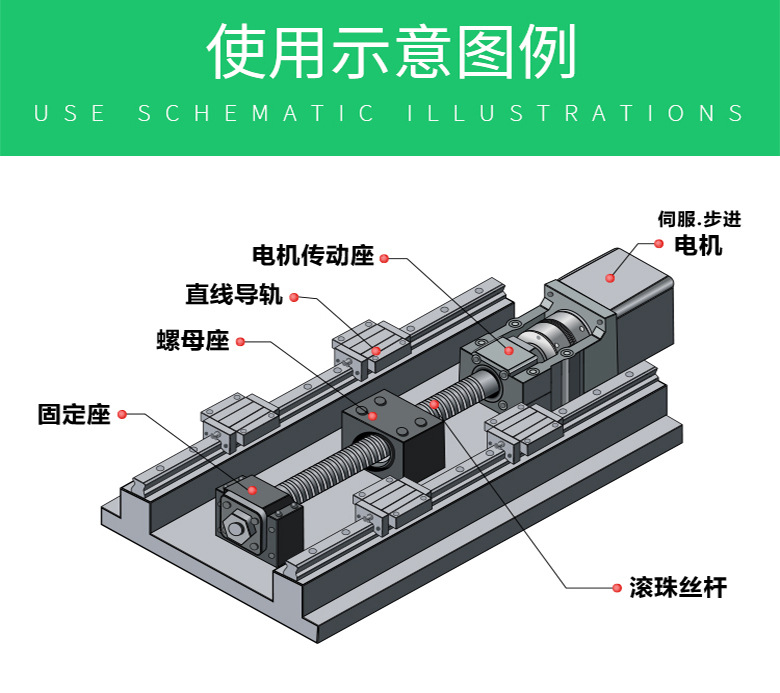 使用示意图例

USE SCHEMATIC ILLUSTRATIONS

伺服.步进
电机

电机传动座

直线导轨

螺母座

固定座

滚珠丝杆