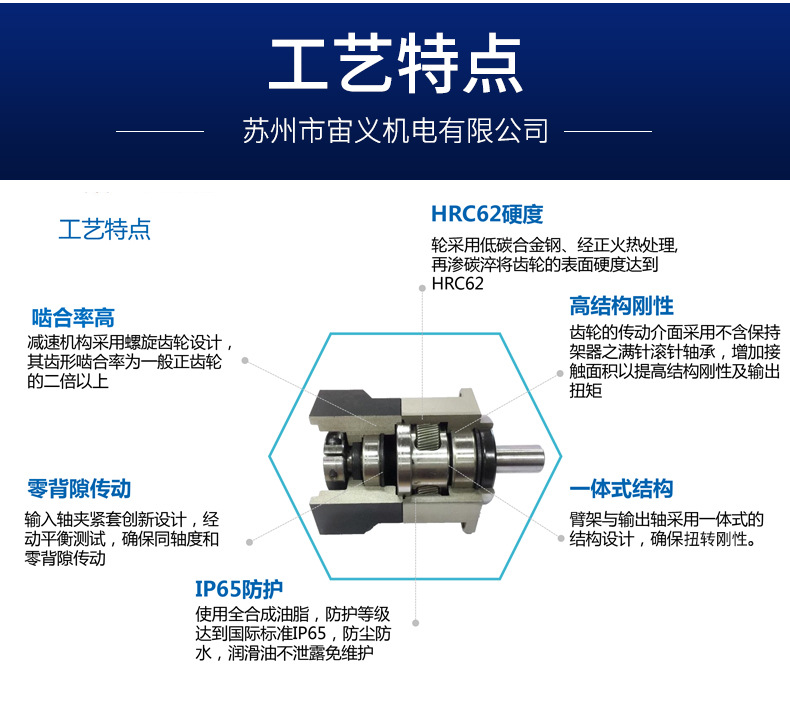 工艺特点

苏州市宙义机电有限公司

工艺特点

HRC62硬度
轮采用低碳合金钢、经正火热处理，再渗碳淬将齿轮的表面硬度达到HRC62

啮合率高
减速机构采用螺旋齿轮设计，其齿形啮合率为一般正齿轮的二倍以上

高结构刚性
齿轮的传动介面采用不含保持架器之满针滚针轴承，增加接触面积以提高结构刚性及输出扭矩

零背隙传动
输入轴夹紧套创新设计，经动平衡测试，确保同轴度和零背隙传动

一体式结构
臂架与输出轴采用一体式的结构设计，确保扭转刚性。

IP65防护
使用全合成油脂，防护等级达到国际标准IP65，防尘防水，润滑油不泄露免维护