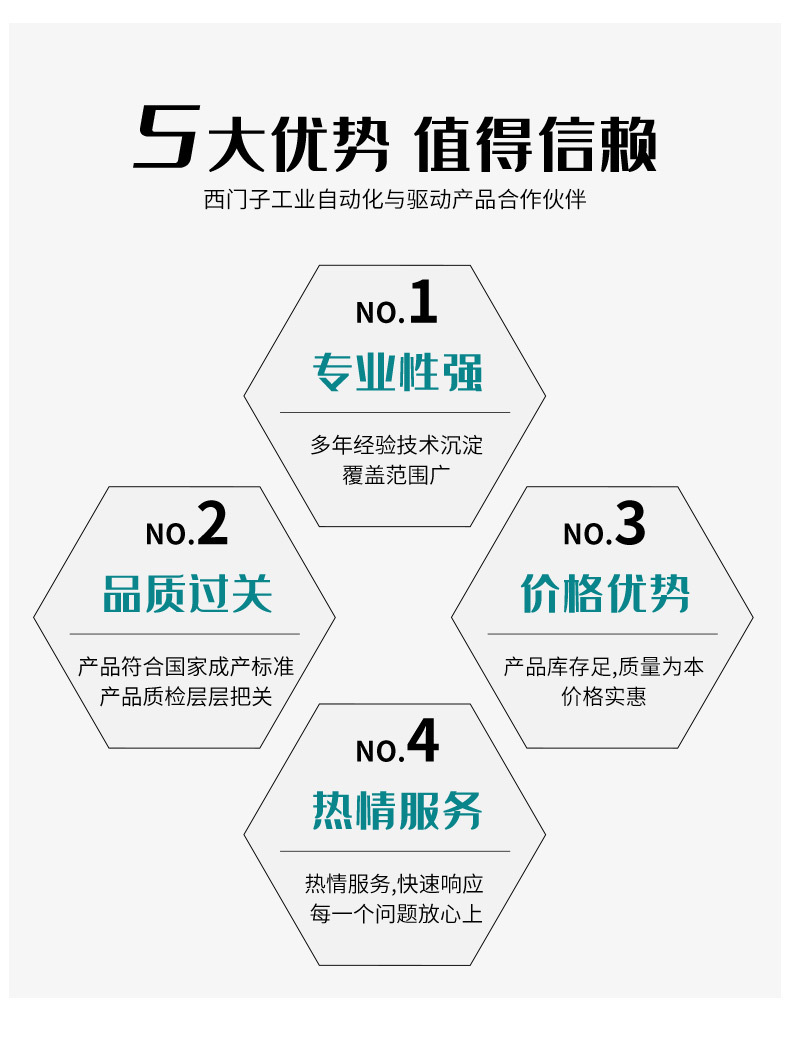 5大优势 值得信赖
西门子工业自动化与驱动产品合作伙伴

NO.1
专业性强
多年经验技术沉淀
覆盖范围广

NO.2
品质过关
产品符合国家成产标准
产品质检层层把关

NO.3
价格优势
产品库存足,质量为本
价格实惠

NO.4
热情服务
热情服务,快速响应
每一个问题放心上