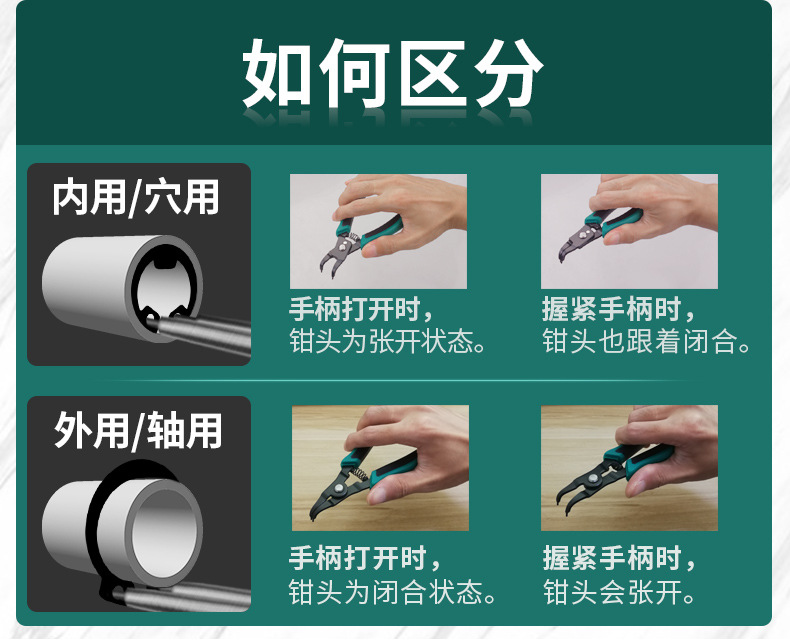 如何区分

内用/穴用

手柄打开时，
钳头为张开状态。

握紧手柄时，
钳头也跟着闭合。

外用/轴用

手柄打开时，
钳头为闭合状态。

握紧手柄时，
钳头会张开。