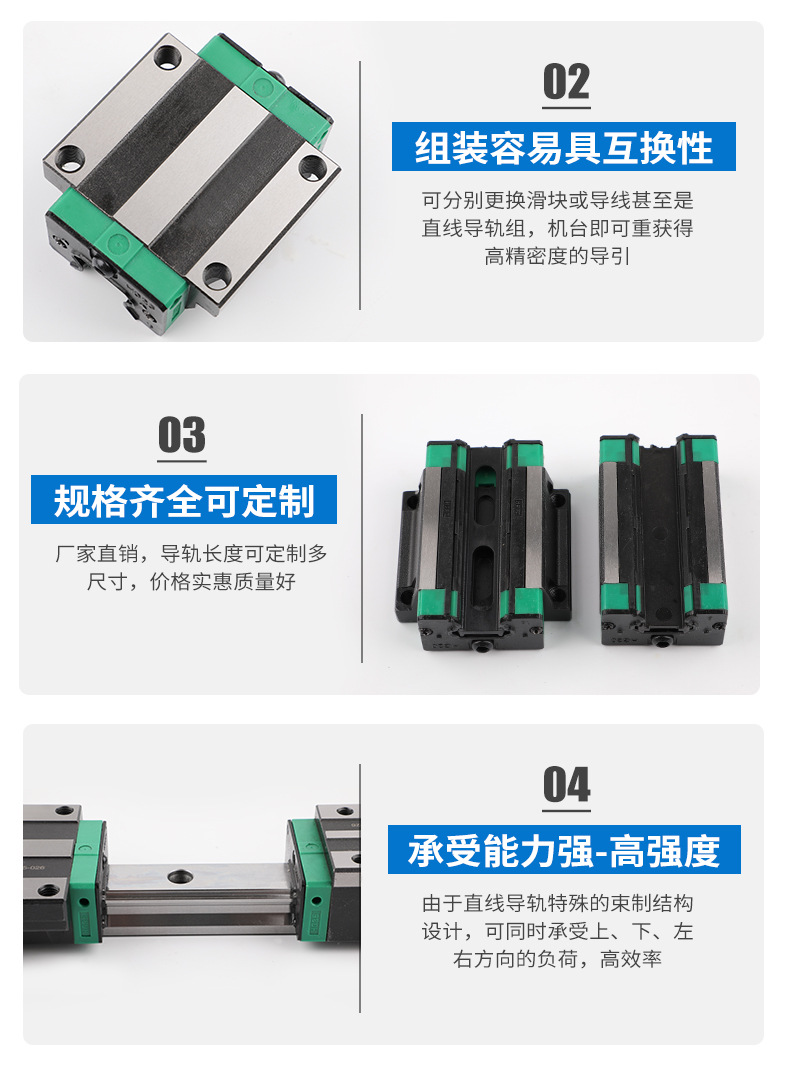 02

组装容易具互换性

可分别更换滑块或导线甚至是直线导轨组，机台即可重获得高精密度的导引

03

规格齐全可定制

厂家直销，导轨长度可定制多尺寸，价格实惠质量好

04

承受能力强-高强度

由于直线导轨特殊的束制结构设计，可同时承受上、下、左右方向的负荷，高效率