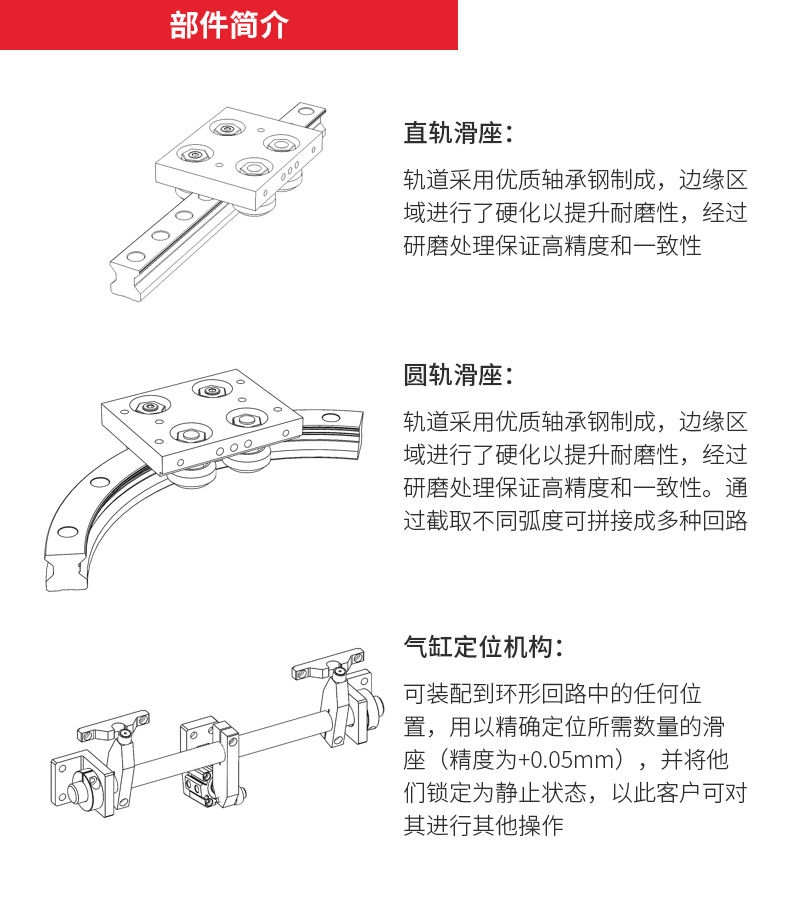 部件简介

直轨滑座：

轨道采用优质轴承钢制成，边缘区域进行了硬化以提升耐磨性，经过研磨处理保证高精度和一致性

圆轨滑座：

轨道采用优质轴承钢制成，边缘区域进行了硬化以提升耐磨性，经过研磨处理保证高精度和一致性。通过截取不同弧度可拼接成多种回路

气缸定位机构：

可装配到环形回路中的任何位置，用以精确定位所需数量的滑座（精度为+0.05mm），并将他们锁定为静止状态，以此客户可对其进行其他操作