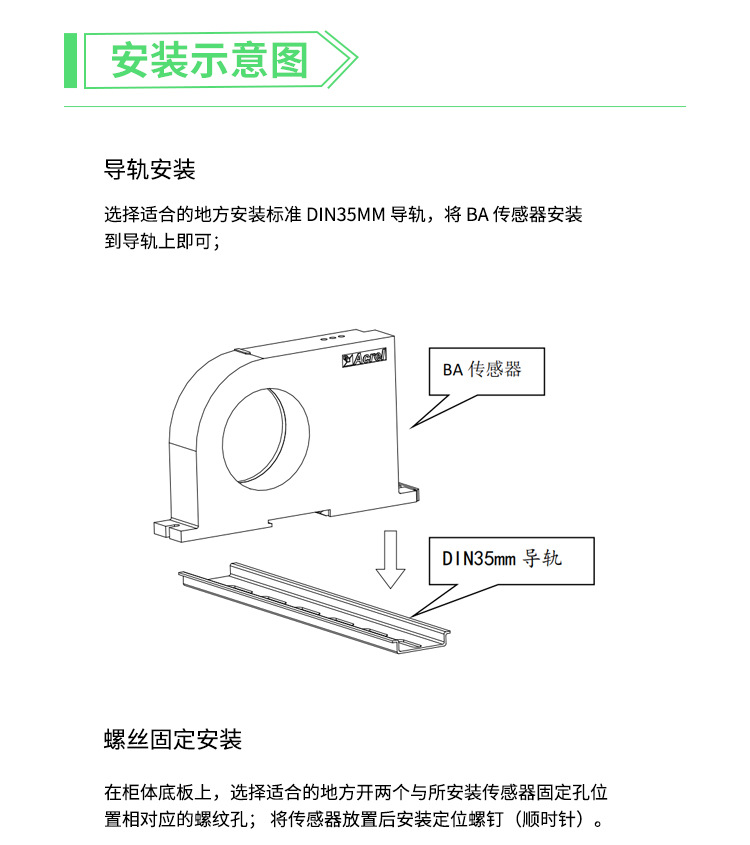 安装示意图

导轨安装

选择适合的地方安装标准 DIN35MM 导轨，将 BA 传感器安装到导轨上即可；

Acrel

BA 传感器

DIN35mm 导轨

螺丝固定安装

在柜体底板上，选择适合的地方开两个与所安装传感器固定孔位置相对应的螺纹孔；将传感器放置后安装定位螺钉（顺时针）。