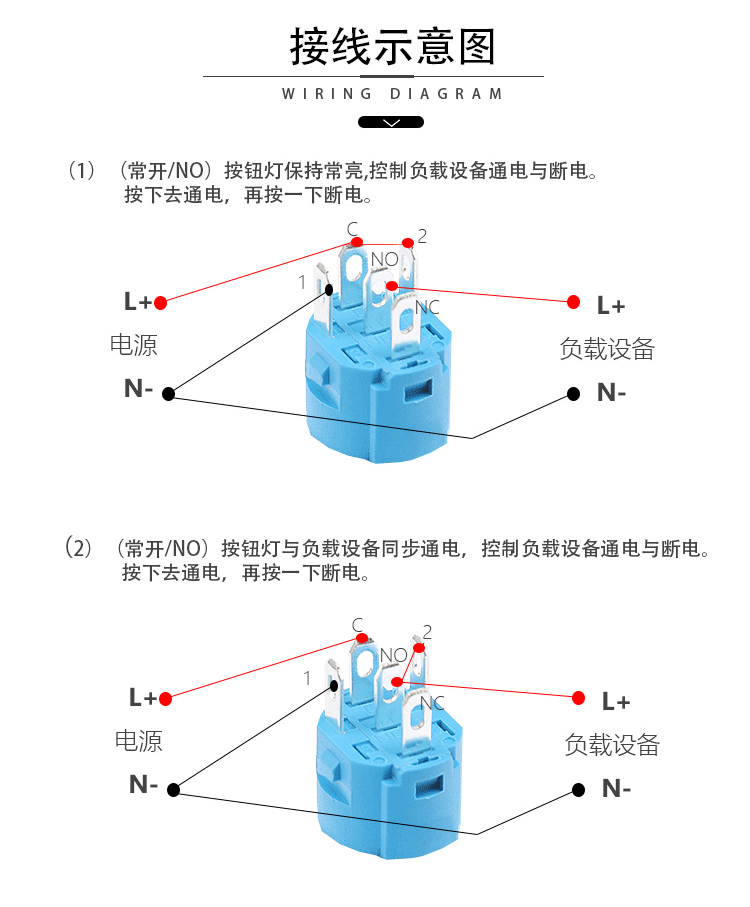 接线示意图

WIRING DIAGRAM

（1）（常开/NO）按钮灯保持常亮,控制负载设备通电与断电。
按下去通电，再按一下断电。

C
2
NO
1
NC
L+
电源
N-
L+
负载设备
N-

（2）（常开/NO）按钮灯与负载设备同步通电，控制负载设备通电与断电。
按下去通电，再按一下断电。

C
2
NO
1
NC
L+
电源
N-
L+
负载设备
N-