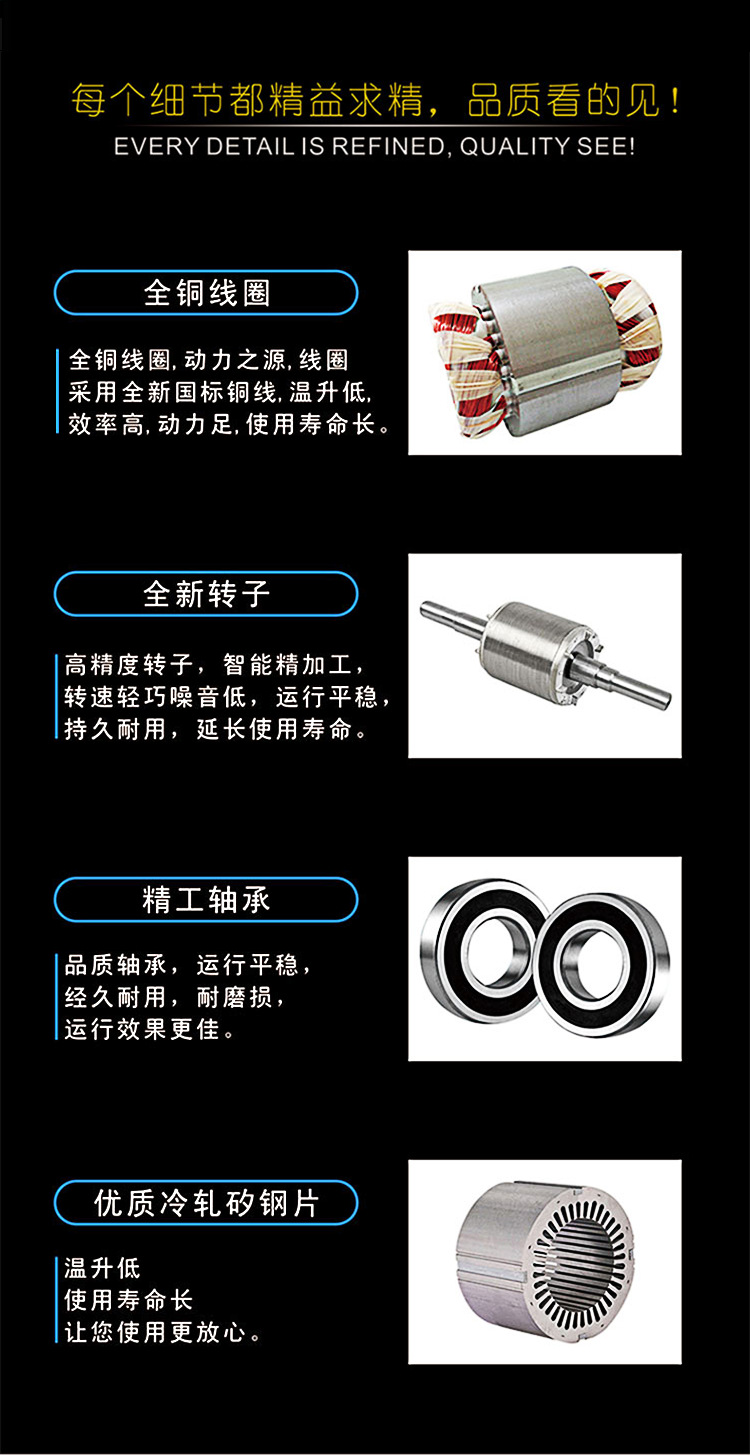 每个细节都精益求精，品质看的见！
EVERY DETAIL IS REFINED, QUALITY SEE!

全铜线圈

全铜线圈,动力之源,线圈采用全新国标铜线,温升低,效率高,动力足,使用寿命长。

全新转子

高精度转子，智能精加工，转速轻巧噪音低，运行平稳，持久耐用，延长使用寿命。

精工轴承

品质轴承，运行平稳，经久耐用，耐磨损，运行效果更佳。

优质冷轧矽钢片

温升低
使用寿命长
让您使用更放心。