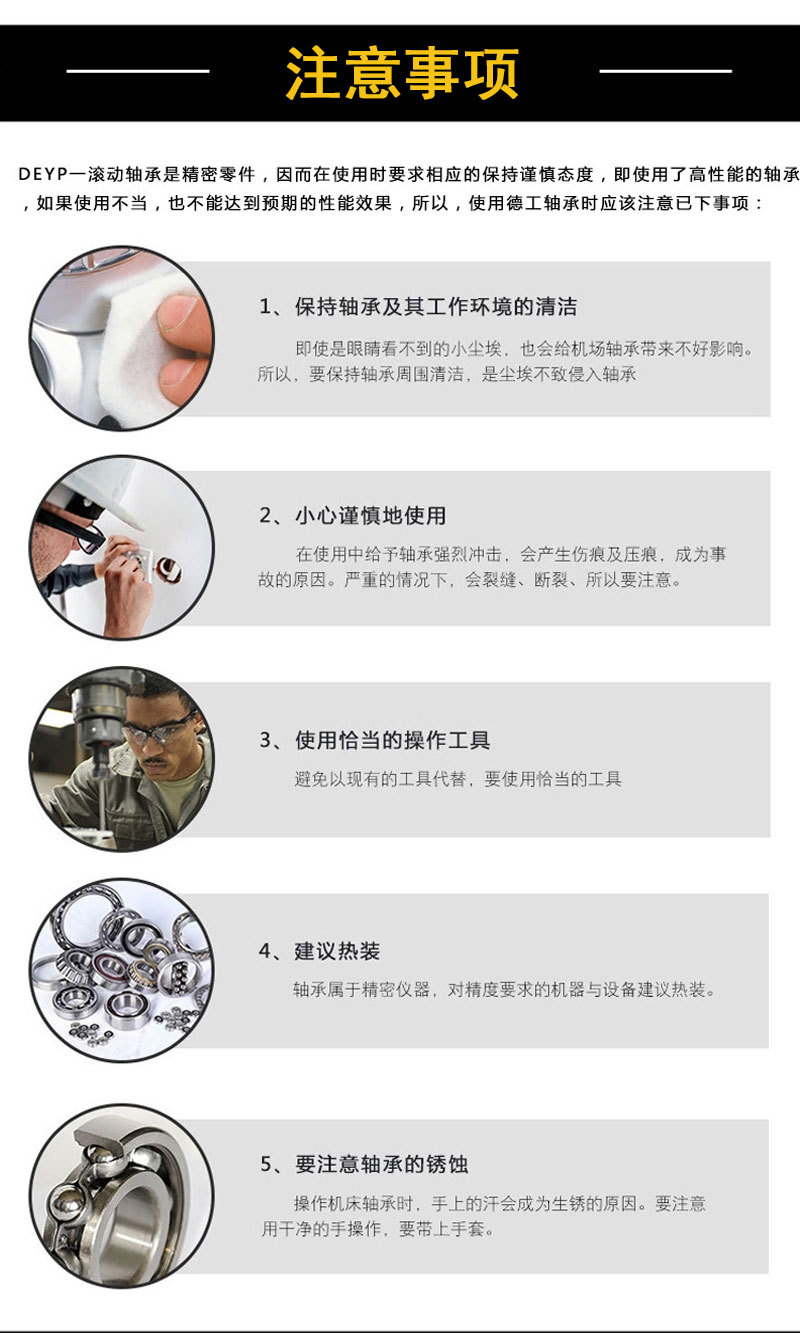 注意事项

DEYP一滚动轴承是精密零件，因而在使用时要求相应的保持谨慎态度，即使用了高性能的轴承，如果使用不当，也不能达到预期的性能效果，所以，使用德工轴承时应该注意已下事项：

1、保持轴承及其工作环境的清洁

即使是眼睛看不到的小尘埃，也会给机场轴承带来不好影响。所以，要保持轴承周围清洁，是尘埃不致侵入轴承

2、小心谨慎地使用

在使用中给予轴承强烈冲击，会产生伤痕及压痕，成为事故的原因。严重的情况下，会裂缝、断裂、所以要注意。

3、使用恰当的操作工具

避免以现有的工具代替，要使用恰当的工具

4、建议热装

轴承属于精密仪器，对精度要求的机器与设备建议热装。

5、要注意轴承的锈蚀

操作机床轴承时，手上的汗会成为生锈的原因。要注意用干净的手操作，要带上手套。