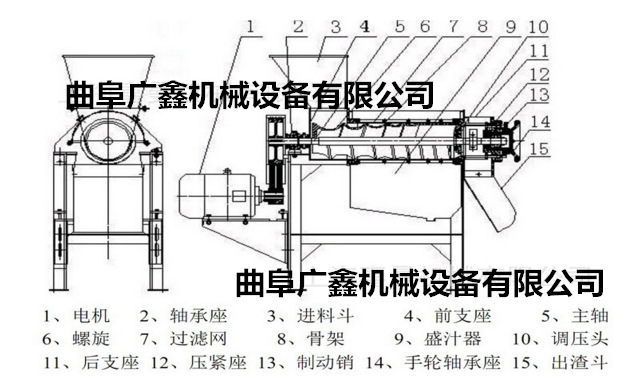 1 2 3 4 5 6 7 8 9 10 11 12 13 14 15

曲阜广鑫机械设备有限公司

曲阜广鑫机械设备有限公司

1、电机　2、轴承座　3、进料斗　4、前支座　5、主轴
6、螺旋　7、过滤网　8、骨架　9、盛汁器　10、调压头
11、后支座　12、压紧座　13、制动销　14、手轮轴承座　15、出渣斗