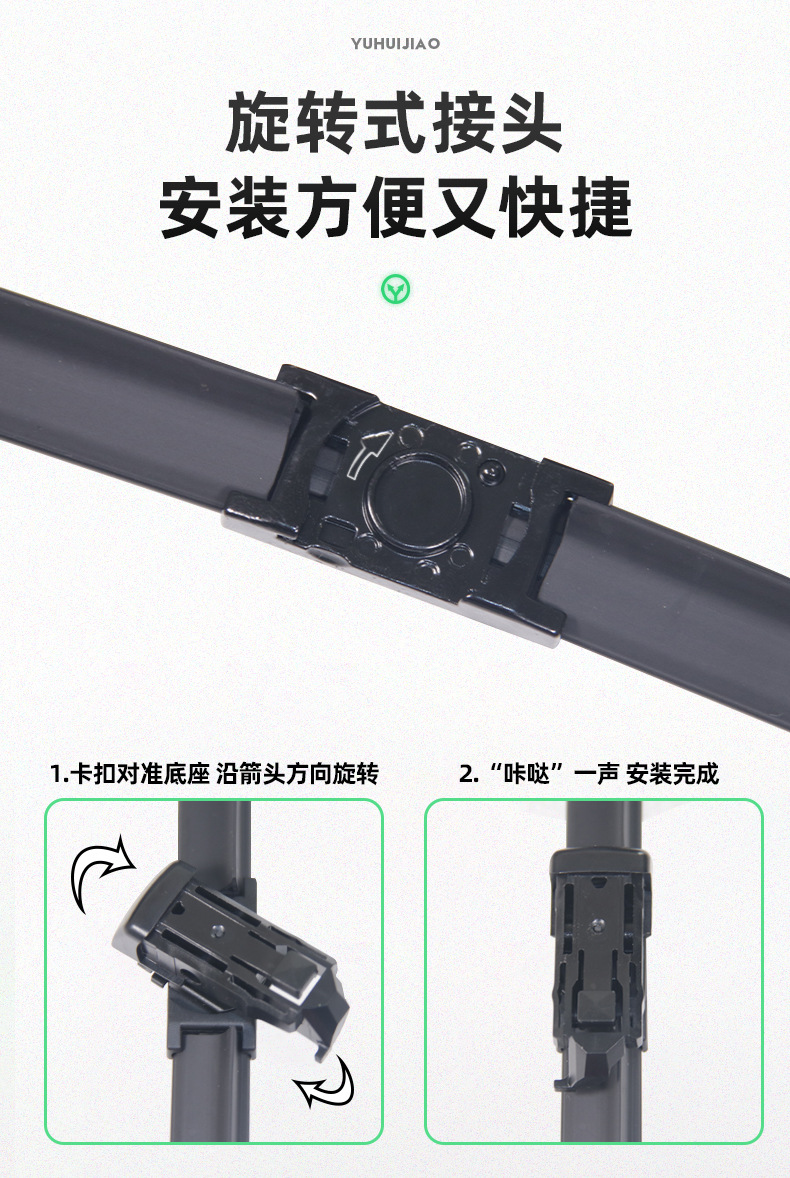 YUHUIJIAO

旋转式接头
安装方便又快捷

1.卡扣对准底座 沿箭头方向旋转

2.“咔哒”一声 安装完成