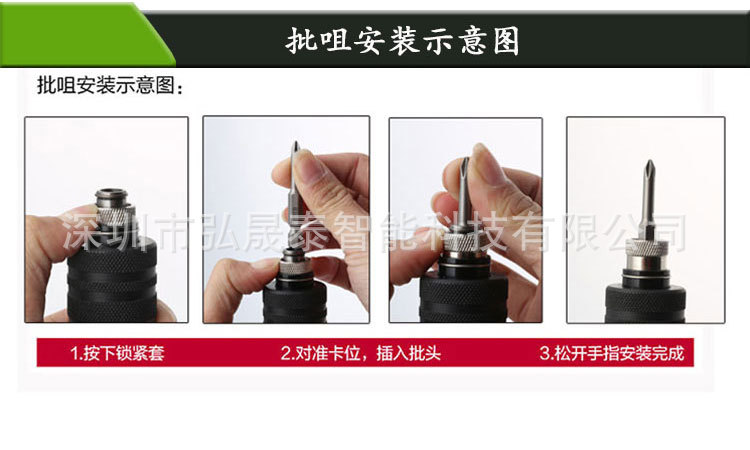 批咀安装示意图

批咀安装示意图：

深圳市弘晟泰智能科技有限公司

1.按下锁紧套　2.对准卡位，插入批头　3.松开手指安装完成