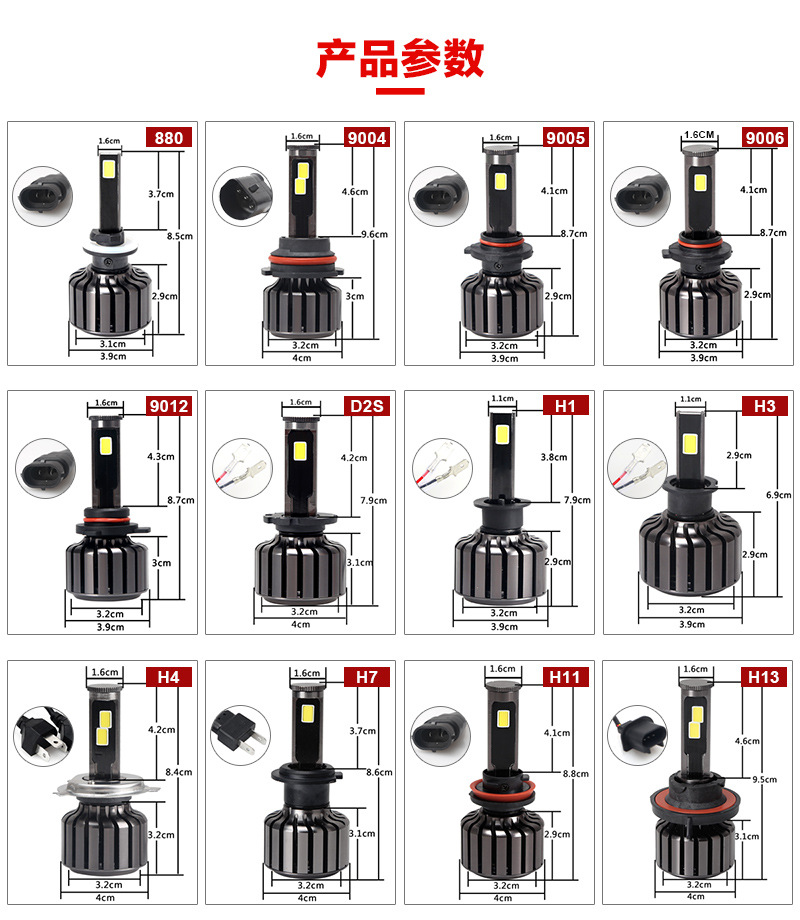 产品参数

880
1.6cm
3.7cm
8.5cm
2.9cm
3.1cm
3.9cm

9004
1.6cm
4.6cm
9.6cm
3cm
3.2cm
4cm

9005
1.6cm
4.1cm
8.7cm
2.9cm
3.2cm
3.9cm

9006
1.6CM
4.1cm
8.7cm
2.9cm
3.2cm
3.9cm

9012
1.6cm
4.3cm
8.7cm
3cm
3.2cm
3.9cm

D2S
1.6cm
4.2cm
7.9cm
3.1cm
3.2cm
4cm

H1
1.1cm
3.8cm
7.9cm
2.9cm
3.2cm
3.9cm

H3
1.1cm
2.9cm
6.9cm
2.9cm
3.2cm
3.9cm

H4
1.6cm
4.2cm
8.4cm
3.2cm
3.2cm
4cm

H7
1.6cm
3.7cm
8.6cm
3.1cm
3.2cm
4cm

H11
1.6cm
4.1cm
8.8cm
2.9cm
3.2cm
4cm

H13
1.6cm
4.6cm
9.5cm
3.1cm
3.2cm
4cm