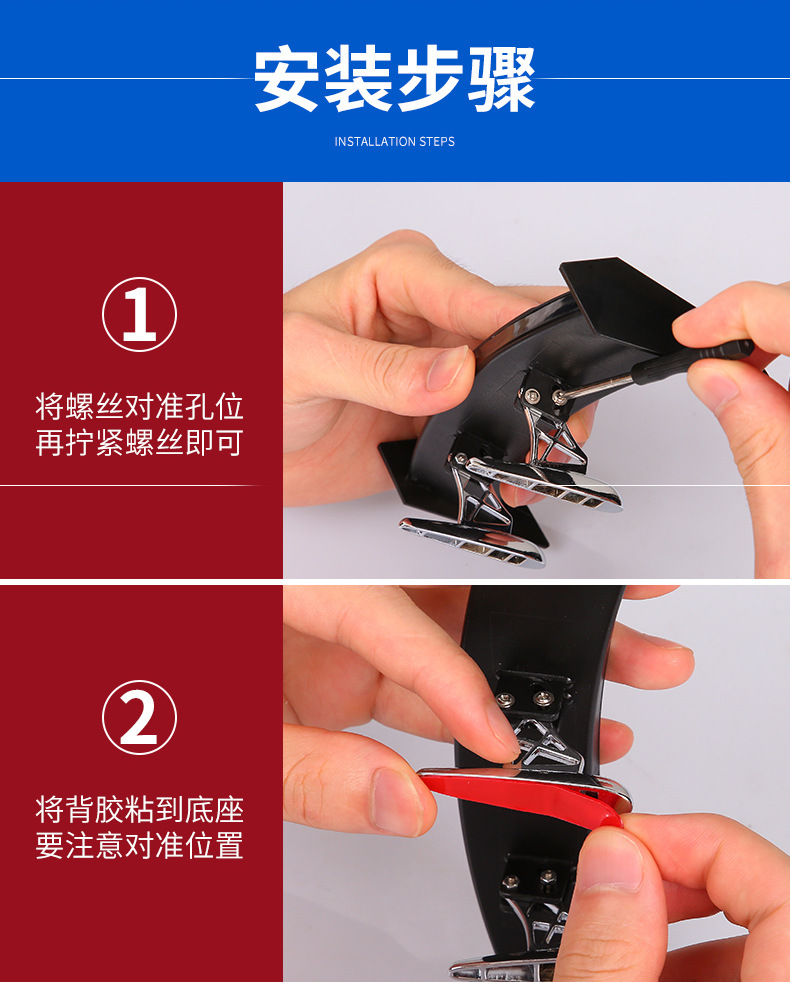 安装步骤
INSTALLATION STEPS

①
将螺丝对准孔位
再拧紧螺丝即可

②
将背胶粘到底座
要注意对准位置