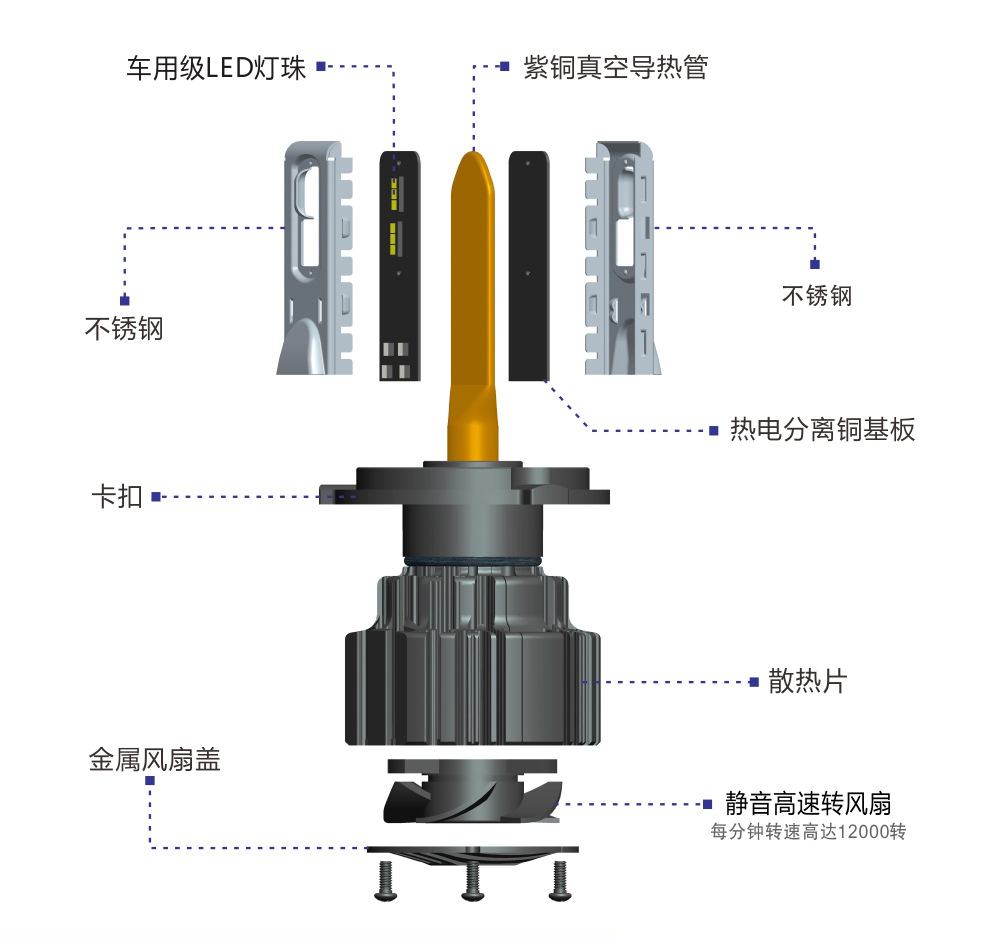 车用级LED灯珠

紫铜真空导热管

不锈钢

不锈钢

热电分离铜基板

卡扣

散热片

金属风扇盖

静音高速转风扇
每分钟转速高达12000转