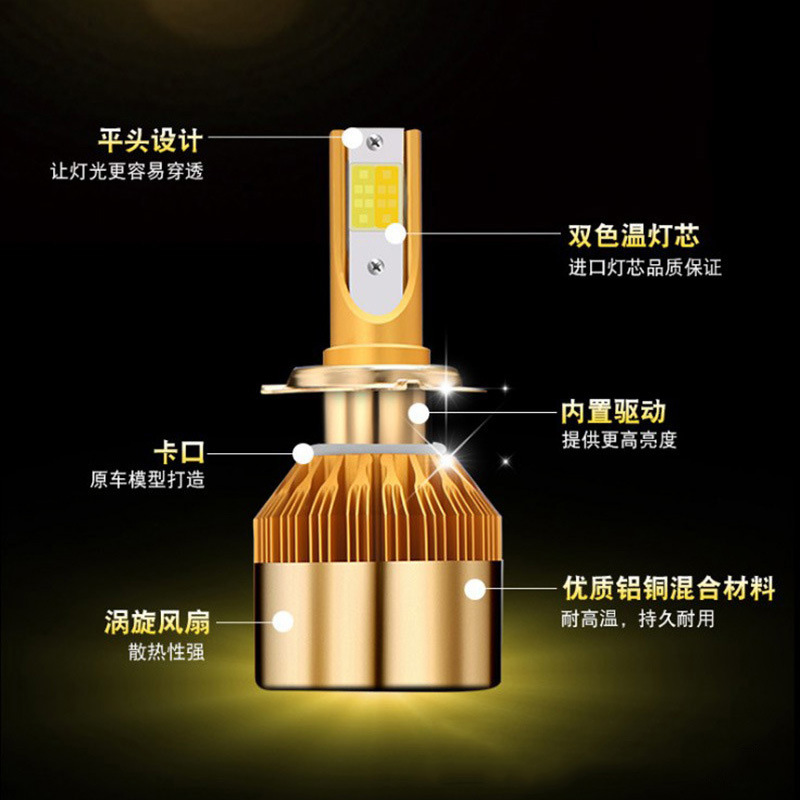 平头设计
让灯光更容易穿透

双色温灯芯
进口灯芯品质保证

内置驱动
提供更高亮度

卡口
原车模型打造

优质铝铜混合材料
耐高温，持久耐用

涡旋风扇
散热性强