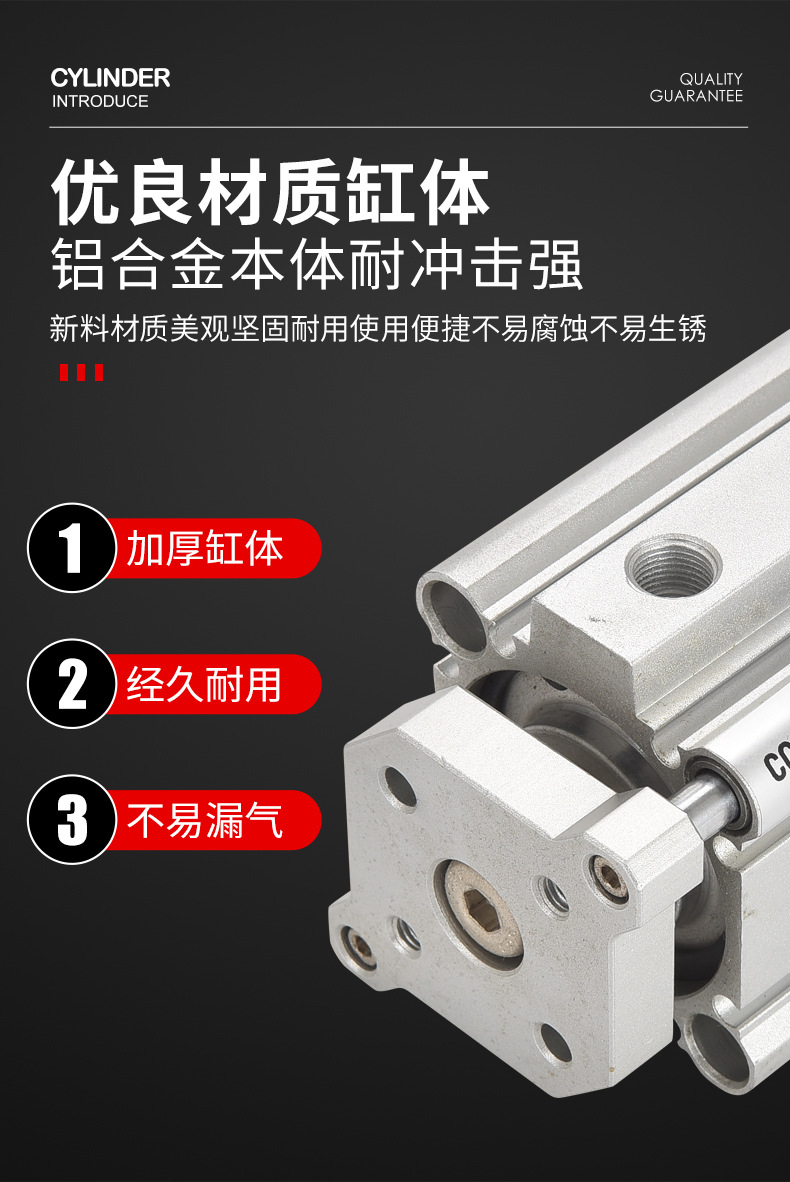 CYLINDER
INTRODUCE

QUALITY
GUARANTEE

优良材质缸体
铝合金本体耐冲击强

新料材质美观坚固耐用使用便捷不易腐蚀不易生锈

1 加厚缸体

2 经久耐用

3 不易漏气

CO