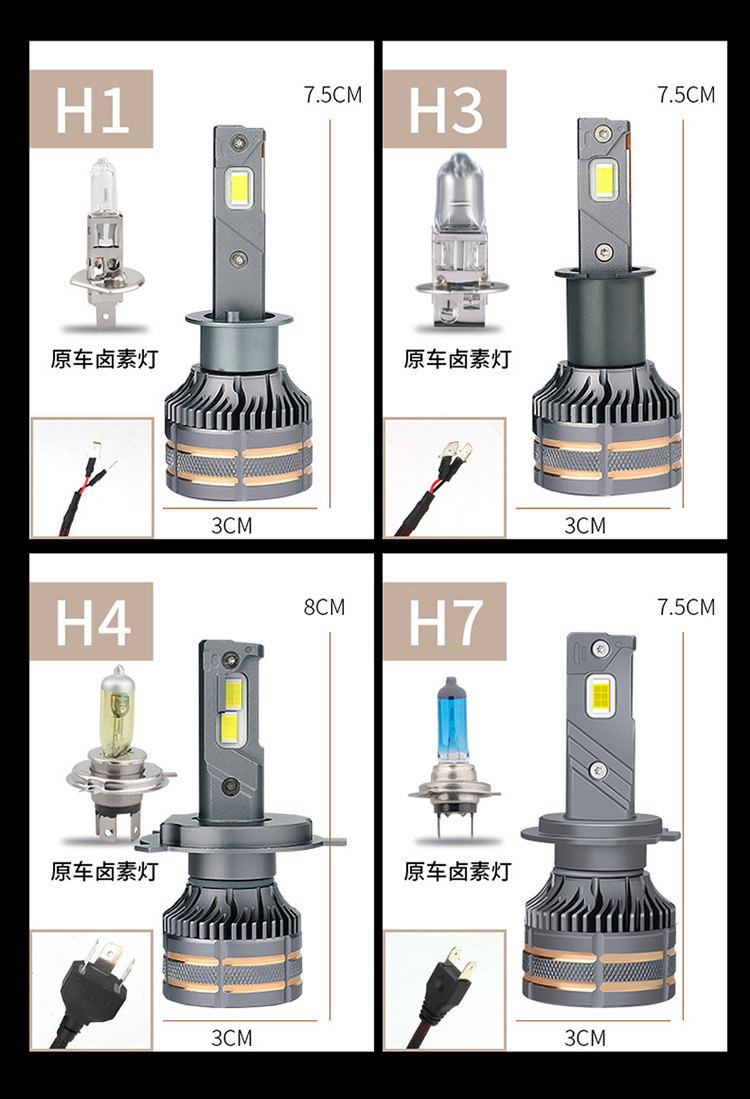 H1

7.5CM

原车卤素灯

3CM

H3

7.5CM

原车卤素灯

3CM

H4

8CM

原车卤素灯

3CM

H7

7.5CM

原车卤素灯

3CM