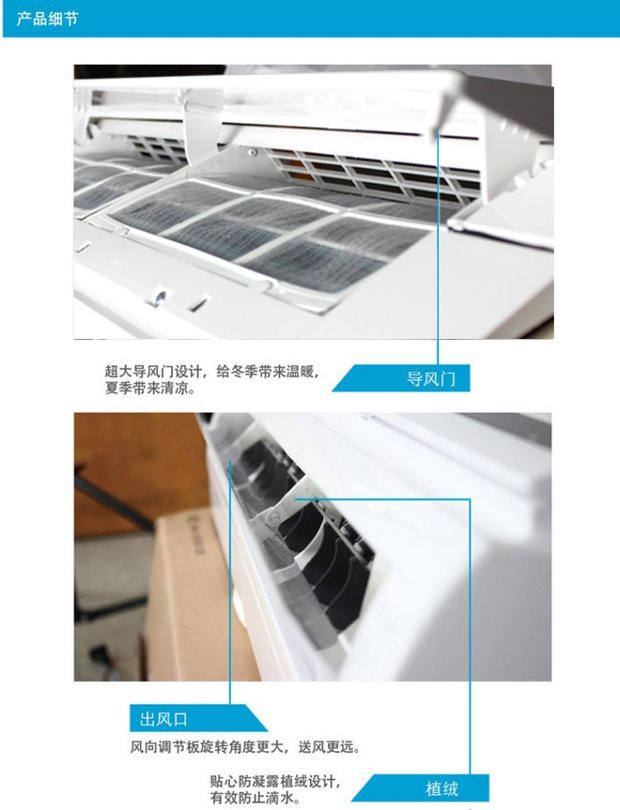 产品细节

超大导风门设计，给冬季带来温暖，夏季带来清凉。

导风门

出风口

风向调节板旋转角度更大，送风更远。

贴心防凝露植绒设计，有效防止滴水。

植绒