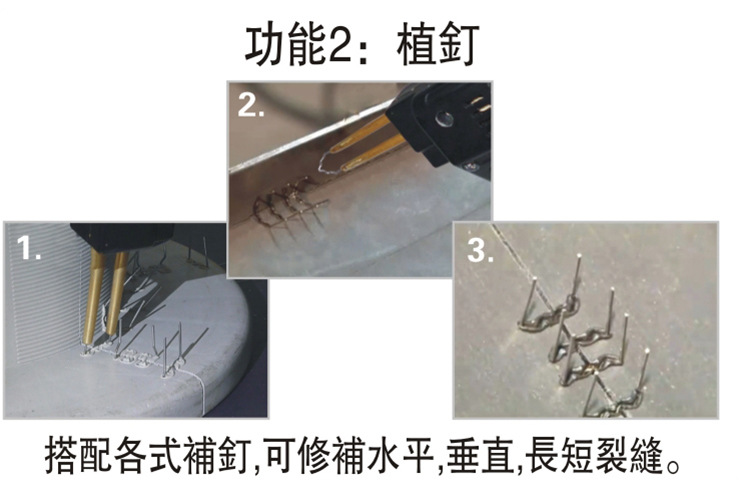 功能2：植釘

2.

1.

3.

搭配各式補釘,可修補水平,垂直,長短裂縫。