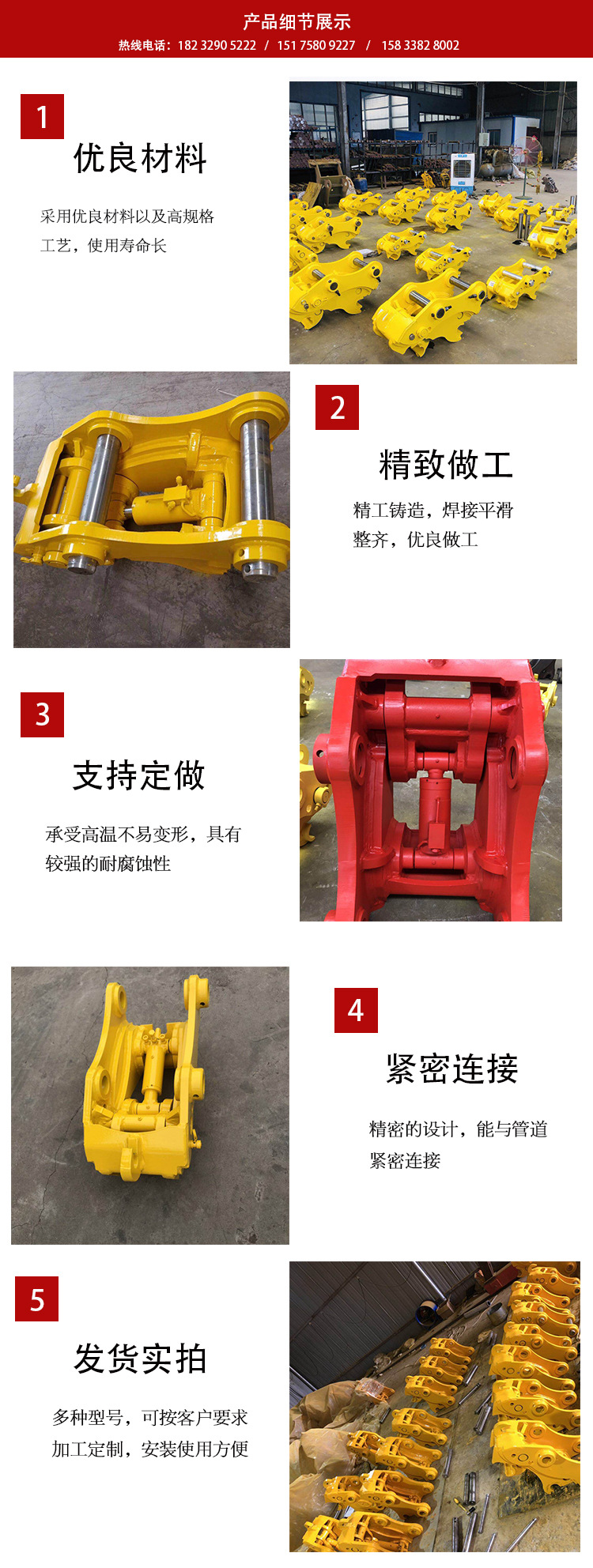 产品细节展示
热线电话：182 3290 5222 / 151 7580 9227 / 158 3382 8002

1
优良材料
采用优良材料以及高规格工艺，使用寿命长

2
精致做工
精工铸造，焊接平滑整齐，优良做工

3
支持定做
承受高温不易变形，具有较强的耐腐蚀性

4
紧密连接
精密的设计，能与管道紧密连接

5
发货实拍
多种型号，可按客户要求加工定制，安装使用方便