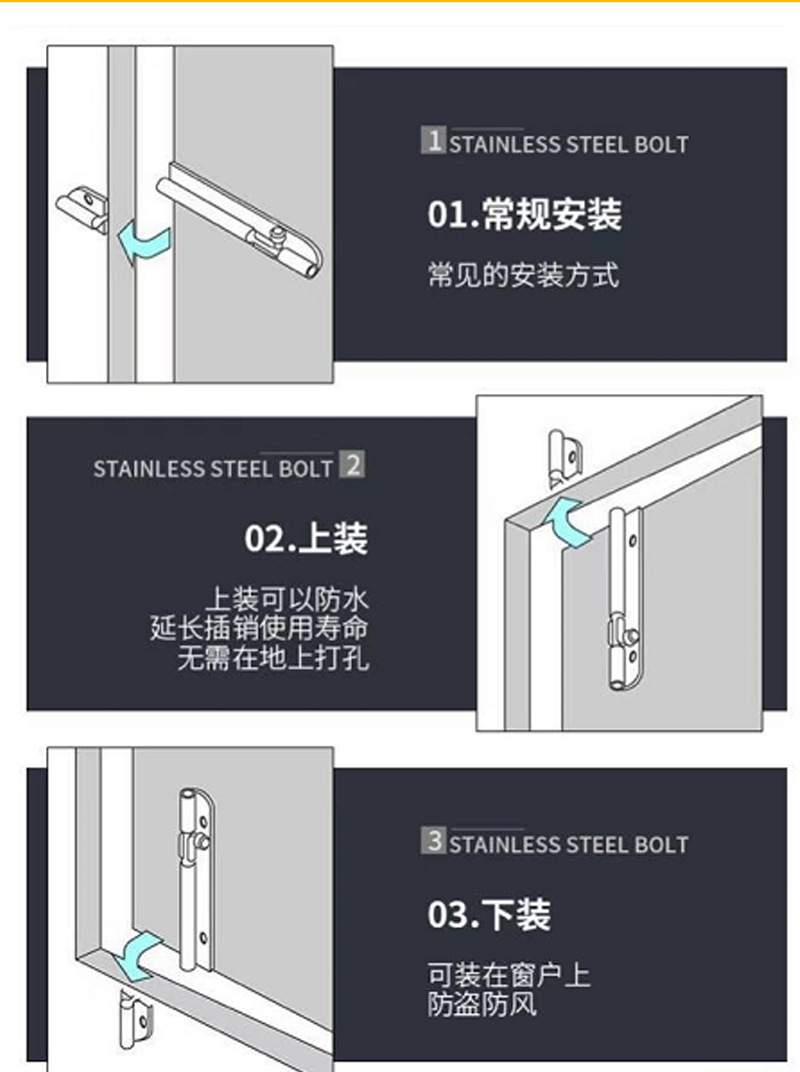 1 STAINLESS STEEL BOLT

01.常规安装

常见的安装方式

STAINLESS STEEL BOLT 2

02.上装

上装可以防水
延长插销使用寿命
无需在地上打孔

3 STAINLESS STEEL BOLT

03.下装

可装在窗户上
防盗防风