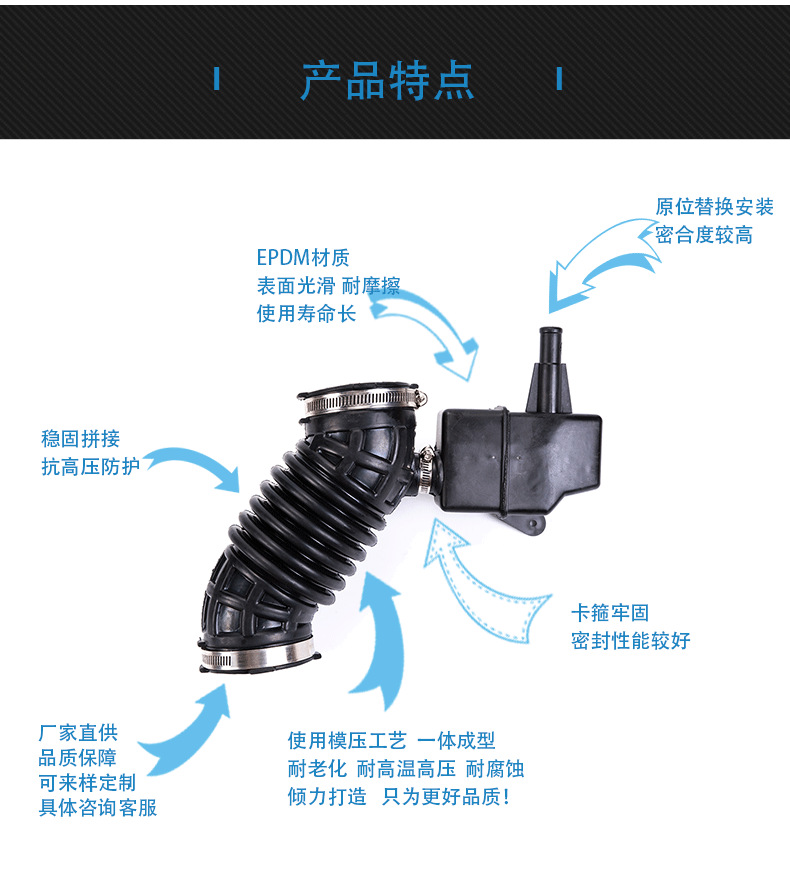 产品特点

原位替换安装
密合度较高

EPDM材质
表面光滑 耐摩擦
使用寿命长

稳固拼接
抗高压防护

卡箍牢固
密封性能较好

厂家直供
品质保障
可来样定制
具体咨询客服

使用模压工艺 一体成型
耐老化 耐高温高压 耐腐蚀
倾力打造 只为更好品质！