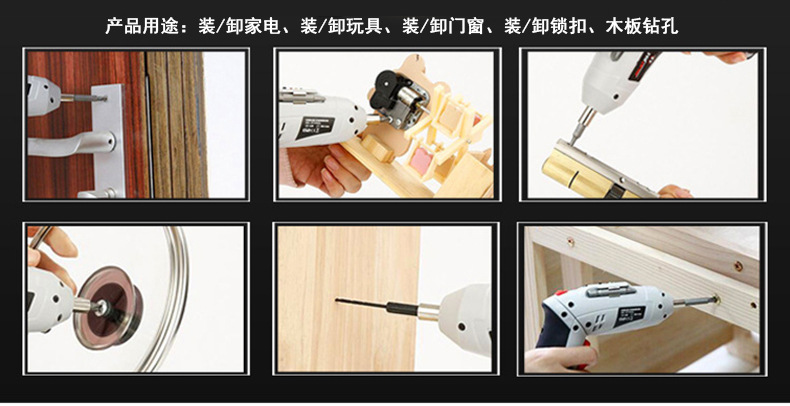 产品用途：装/卸家电、装/卸玩具、装/卸门窗、装/卸锁扣、木板钻孔