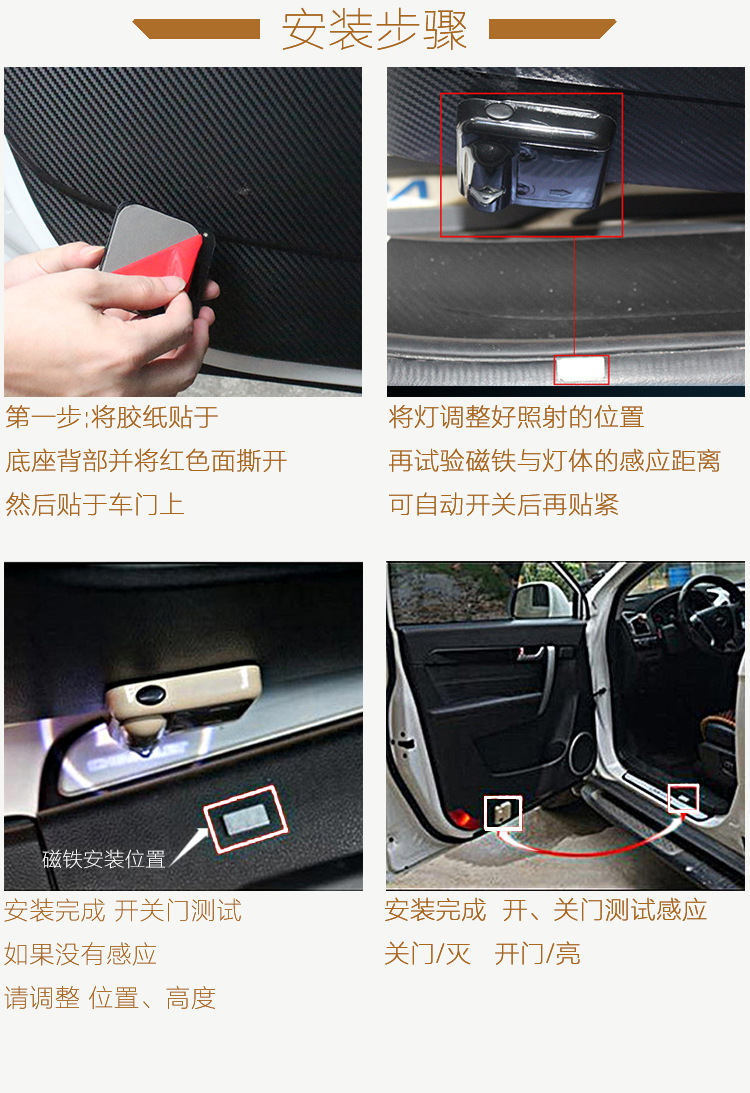 安装步骤

第一步;将胶纸贴于
底座背部并将红色面撕开
然后贴于车门上

将灯调整好照射的位置
再试验磁铁与灯体的感应距离
可自动开关后再贴紧

磁铁安装位置

安装完成 开关门测试
如果没有感应
请调整 位置、高度

安装完成 开、关门测试感应
关门/灭 开门/亮