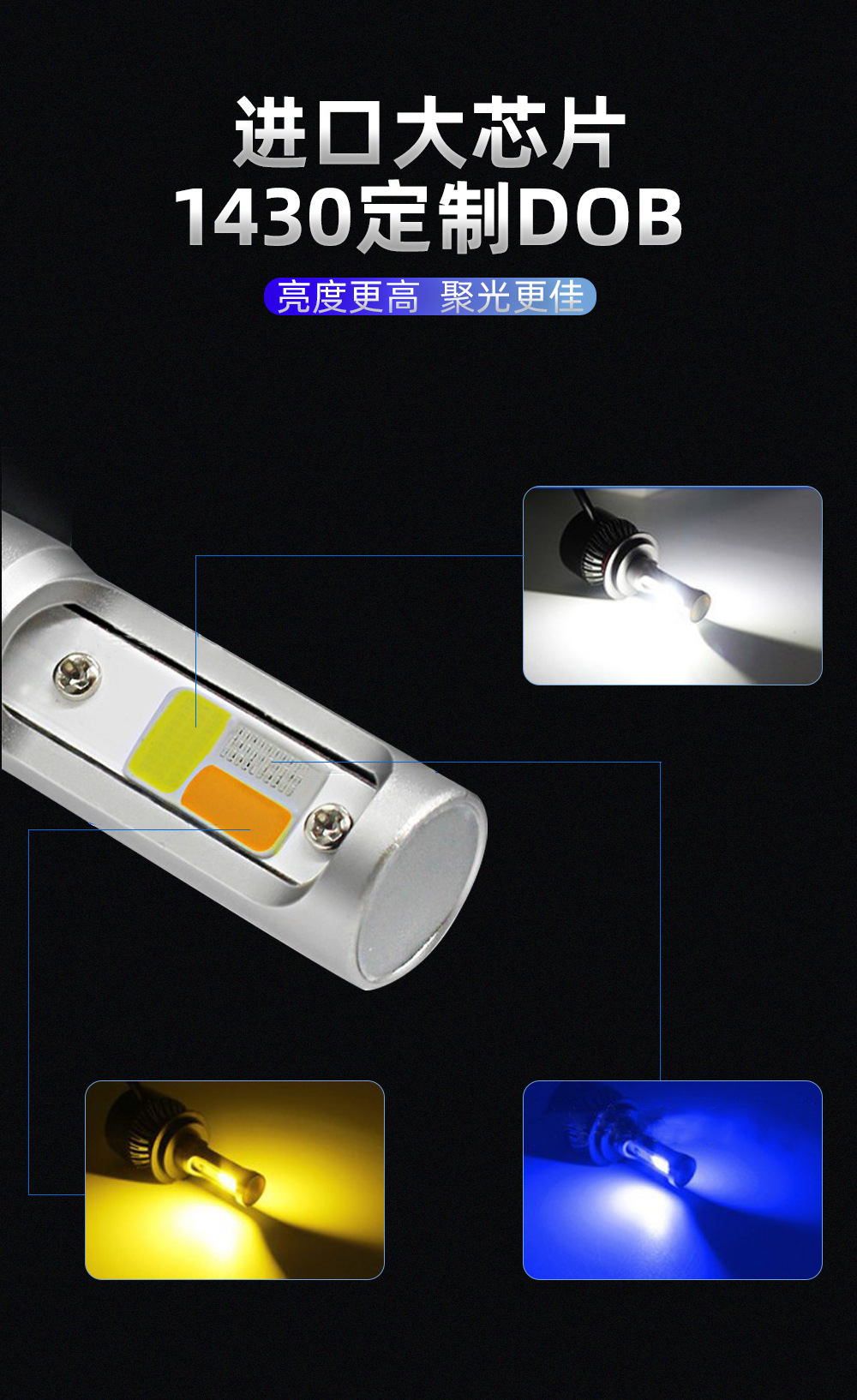 进口大芯片
1430定制DOB

亮度更高 聚光更佳