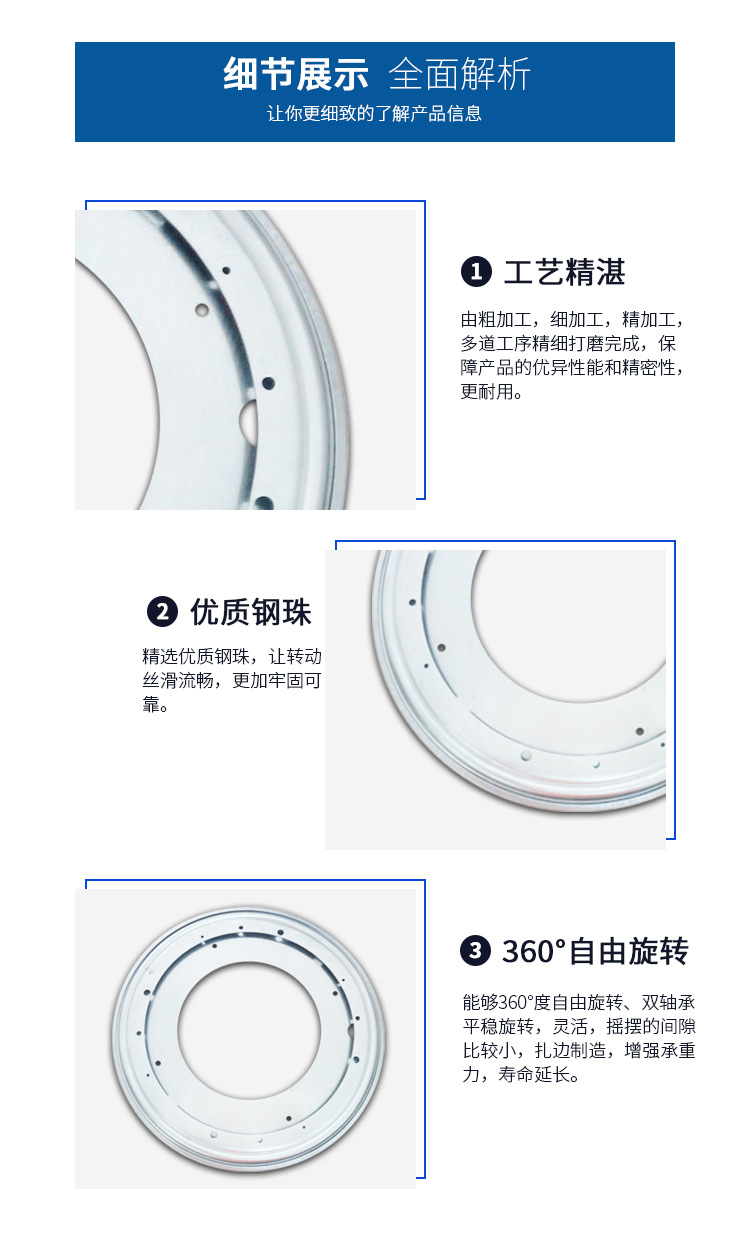 细节展示 全面解析
让你更细致的了解产品信息

❶ 工艺精湛

由粗加工，细加工，精加工，多道工序精细打磨完成，保障产品的优异性能和精密性，更耐用。

❷ 优质钢珠

精选优质钢珠，让转动丝滑流畅，更加牢固可靠。

❸ 360°自由旋转

能够360°度自由旋转、双轴承平稳旋转，灵活，摇摆的间隙比较小，扎边制造，增强承重力，寿命延长。