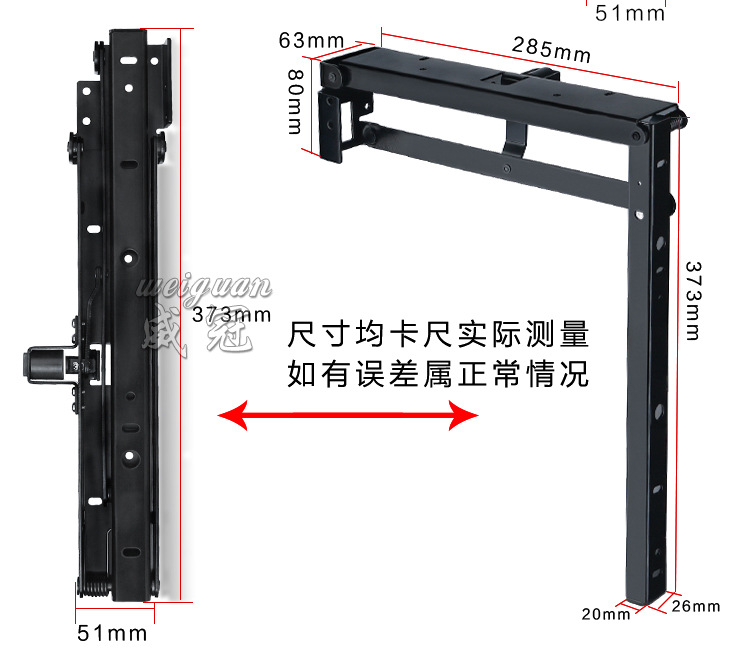 51mm
63mm
285mm
80mm
weiguan
威冠
373mm
尺寸均卡尺实际测量
如有误差属正常情况
373mm
51mm
20mm
26mm