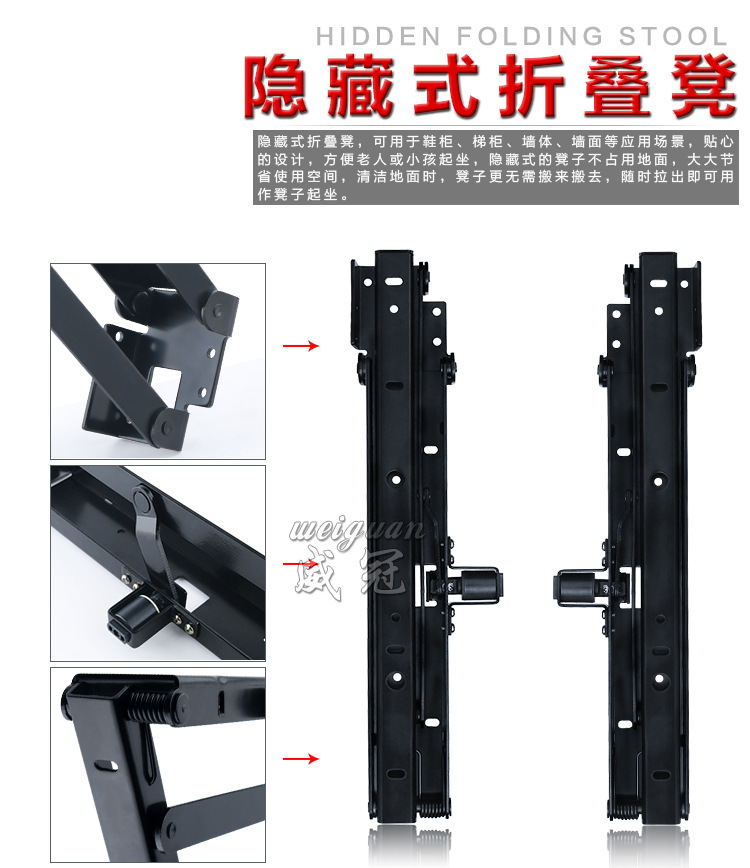 HIDDEN FOLDING STOOL

隐藏式折叠凳

隐藏式折叠凳，可用于鞋柜、梯柜、墙体、墙面等应用场景，贴心的设计，方便老人或小孩起坐，隐藏式的凳子不占用地面，大大节省使用空间，清洁地面时，凳子更无需搬来搬去，随时拉出即可用作凳子起坐。

weiguan
威冠