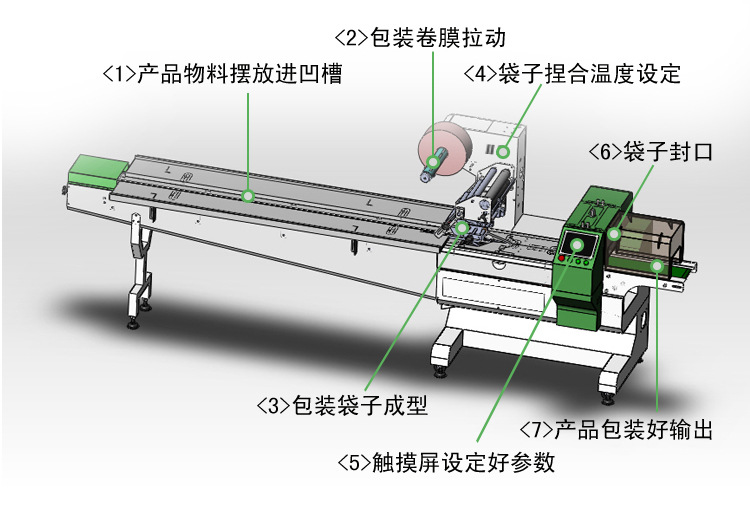 <2>包装卷膜拉动

<1>产品物料摆放进凹槽

<4>袋子捏合温度设定

<6>袋子封口

<3>包装袋子成型

<7>产品包装好输出

<5>触摸屏设定好参数