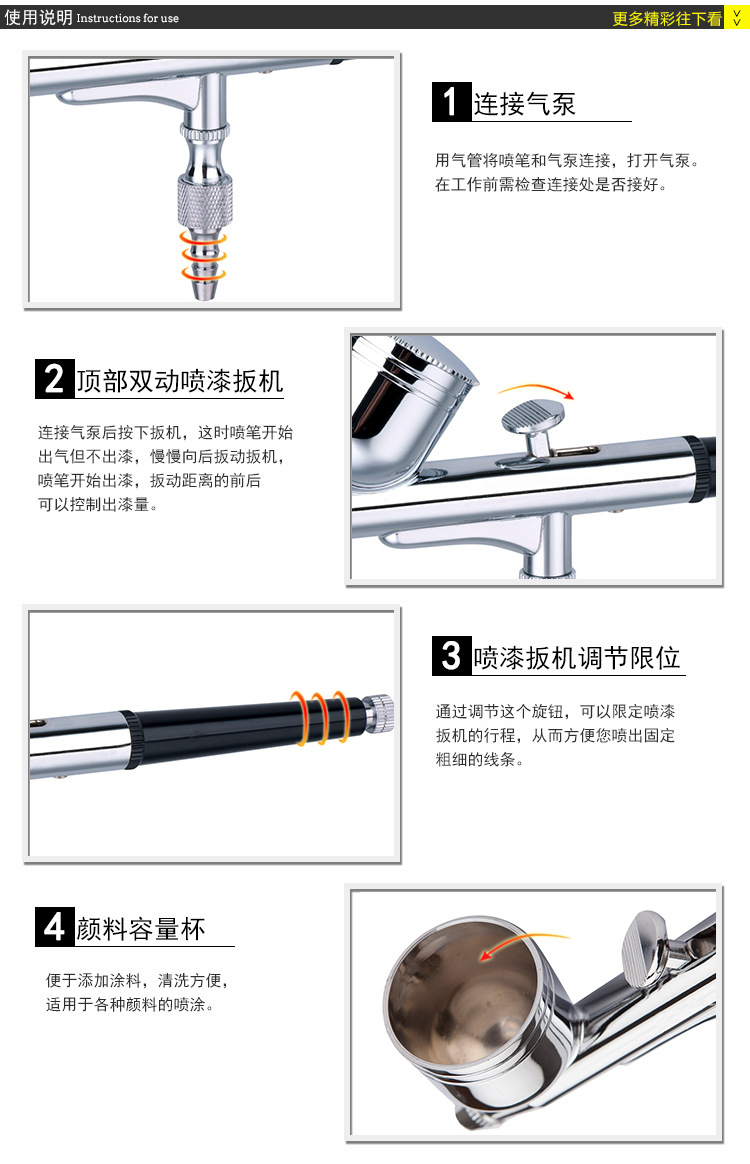 使用说明 Instructions for use

更多精彩往下看

1 连接气泵

用气管将喷笔和气泵连接，打开气泵。在工作前需检查连接处是否接好。

2 顶部双动喷漆扳机

连接气泵后按下扳机，这时喷笔开始出气但不出漆，慢慢向后扳动扳机，喷笔开始出漆，扳动距离的前后可以控制出漆量。

3 喷漆扳机调节限位

通过调节这个旋钮，可以限定喷漆扳机的行程，从而方便您喷出固定粗细的线条。

4 颜料容量杯

便于添加涂料，清洗方便，适用于各种颜料的喷涂。